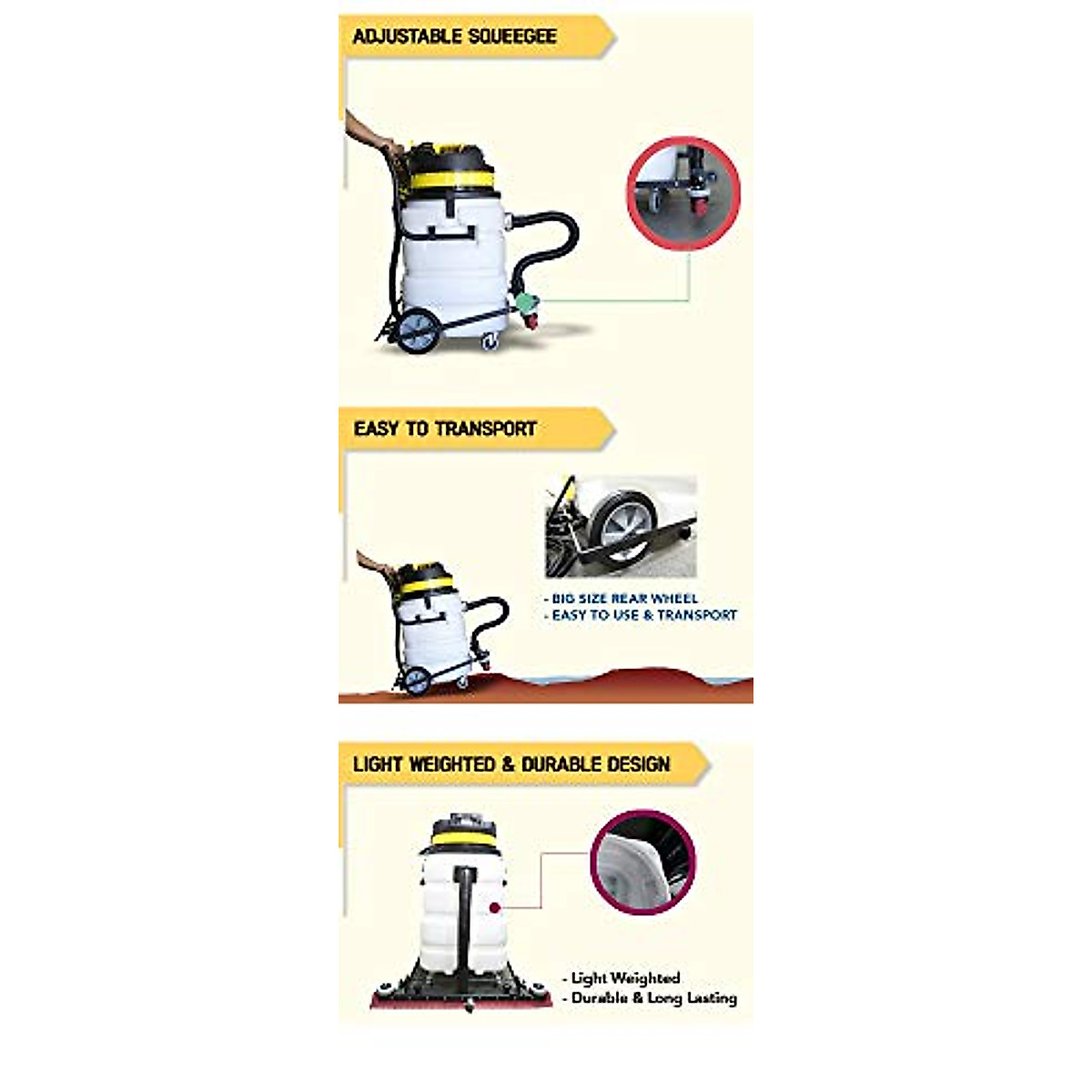 ADJUSTABLE SQUEEGEE

EASY TO TRANSPORT

- BIG SIZE REAR WHEEL
- EASY TO USE & TRANSPORT

LIGHT WEIGHTED & DURABLE DESIGN

- Light Weighted
- Durable & Long Lasting