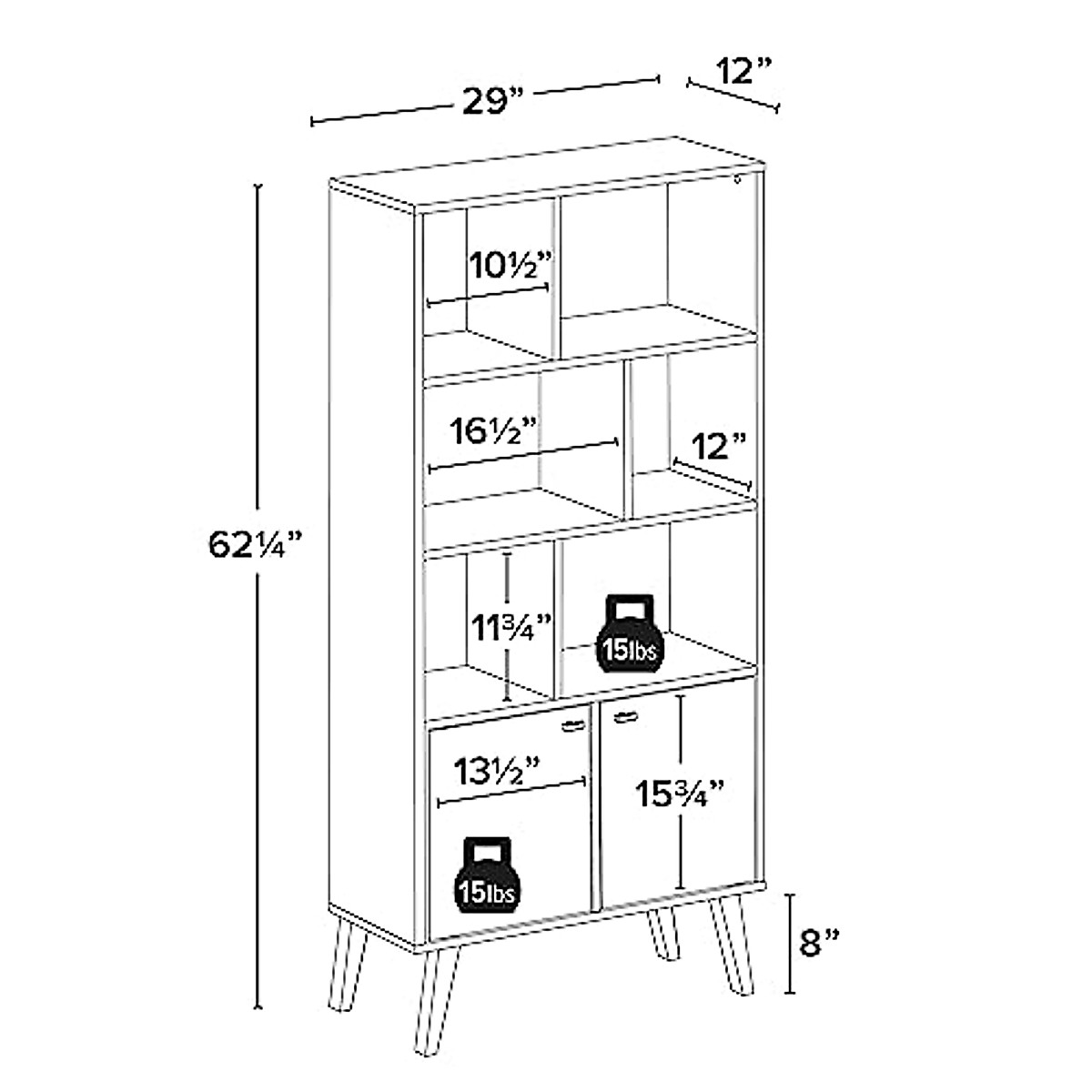 29”
12”
62¼”
10½”
16½”
12”
11¾”
15lbs
13½”
15¾”
15lbs
8”