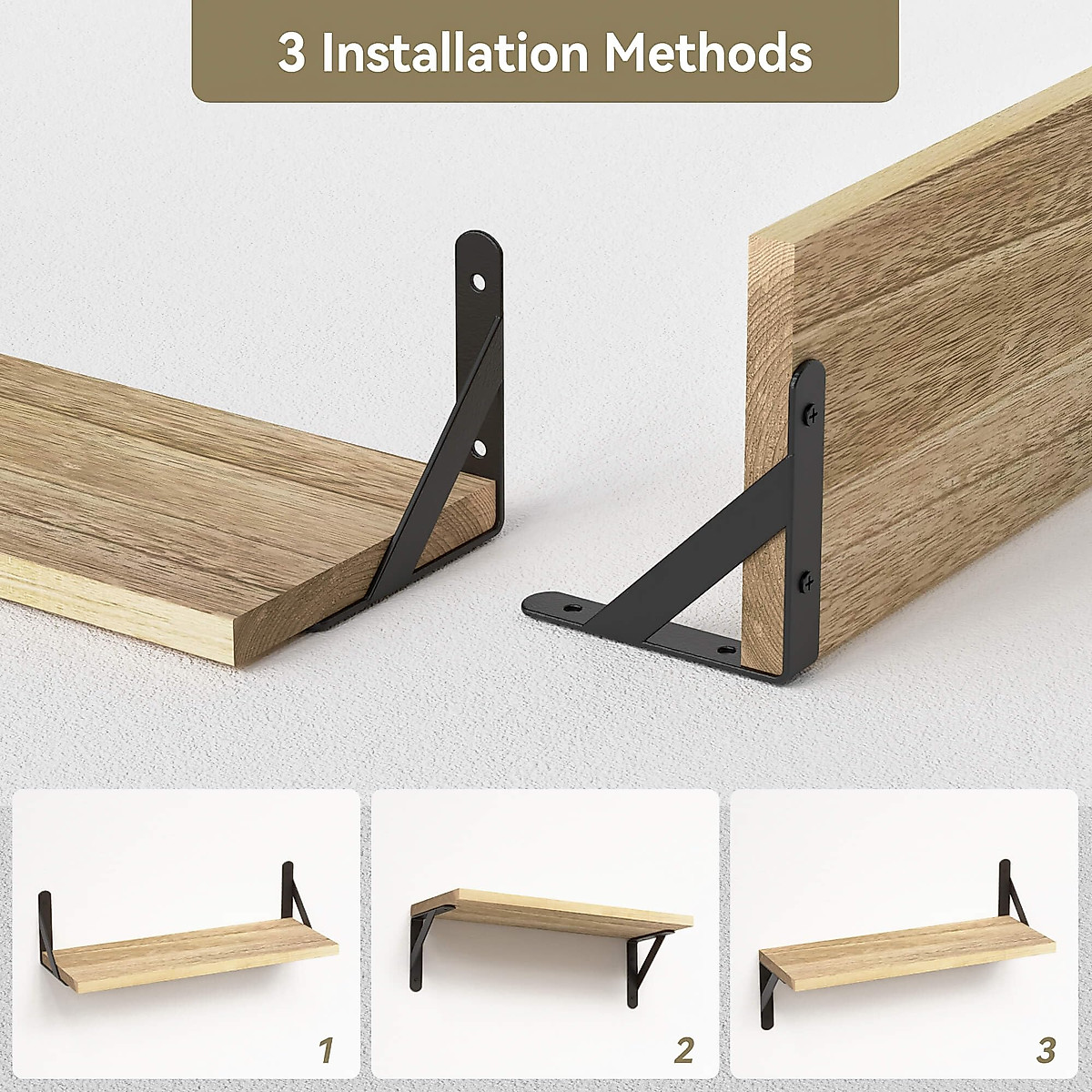 3 Installation Methods

1

2

3