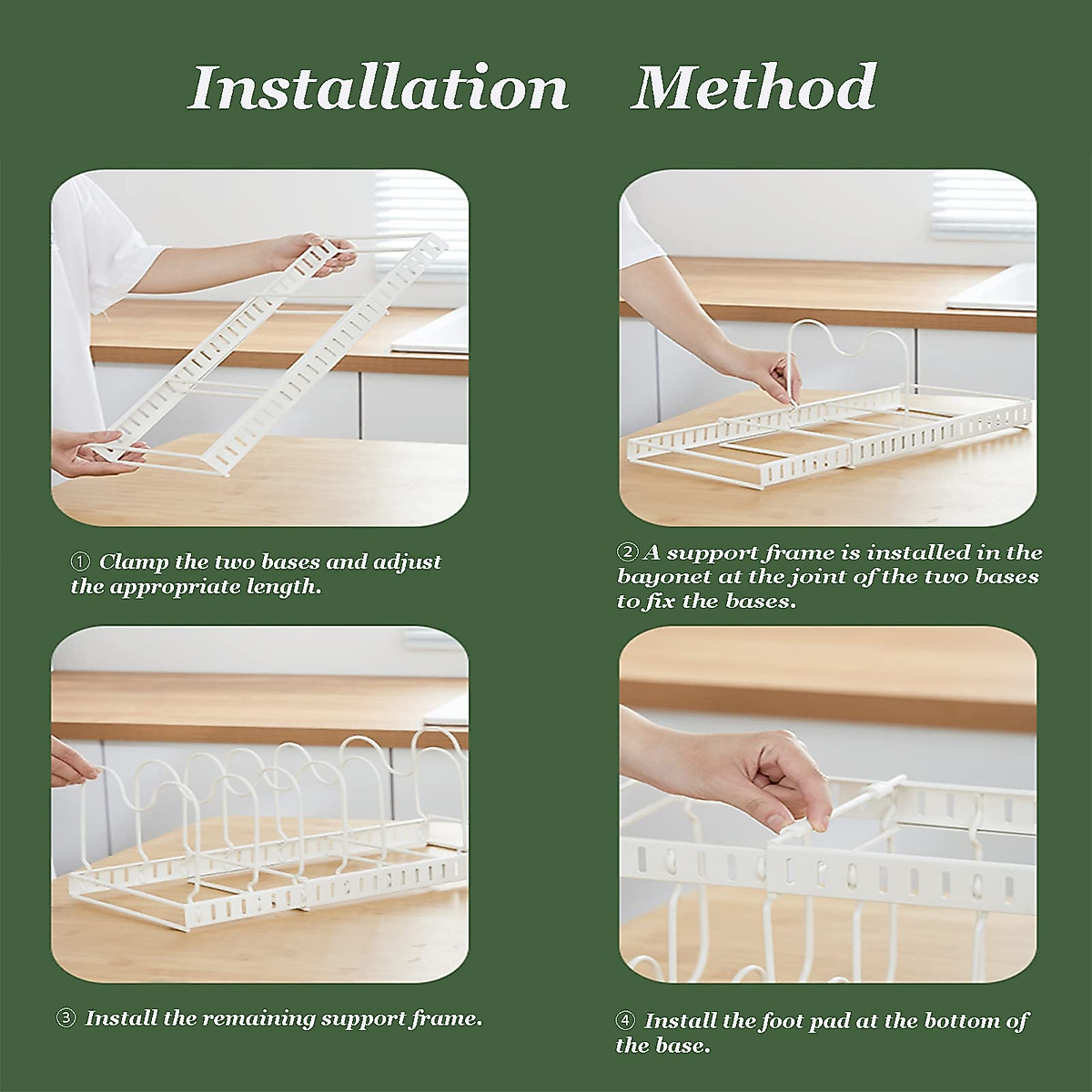 Installation Method

① Clamp the two bases and adjust the appropriate length.

② A support frame is installed in the bayonet at the joint of the two bases to fix the bases.

③ Install the remaining support frame.

④ Install the foot pad at the bottom of the base.