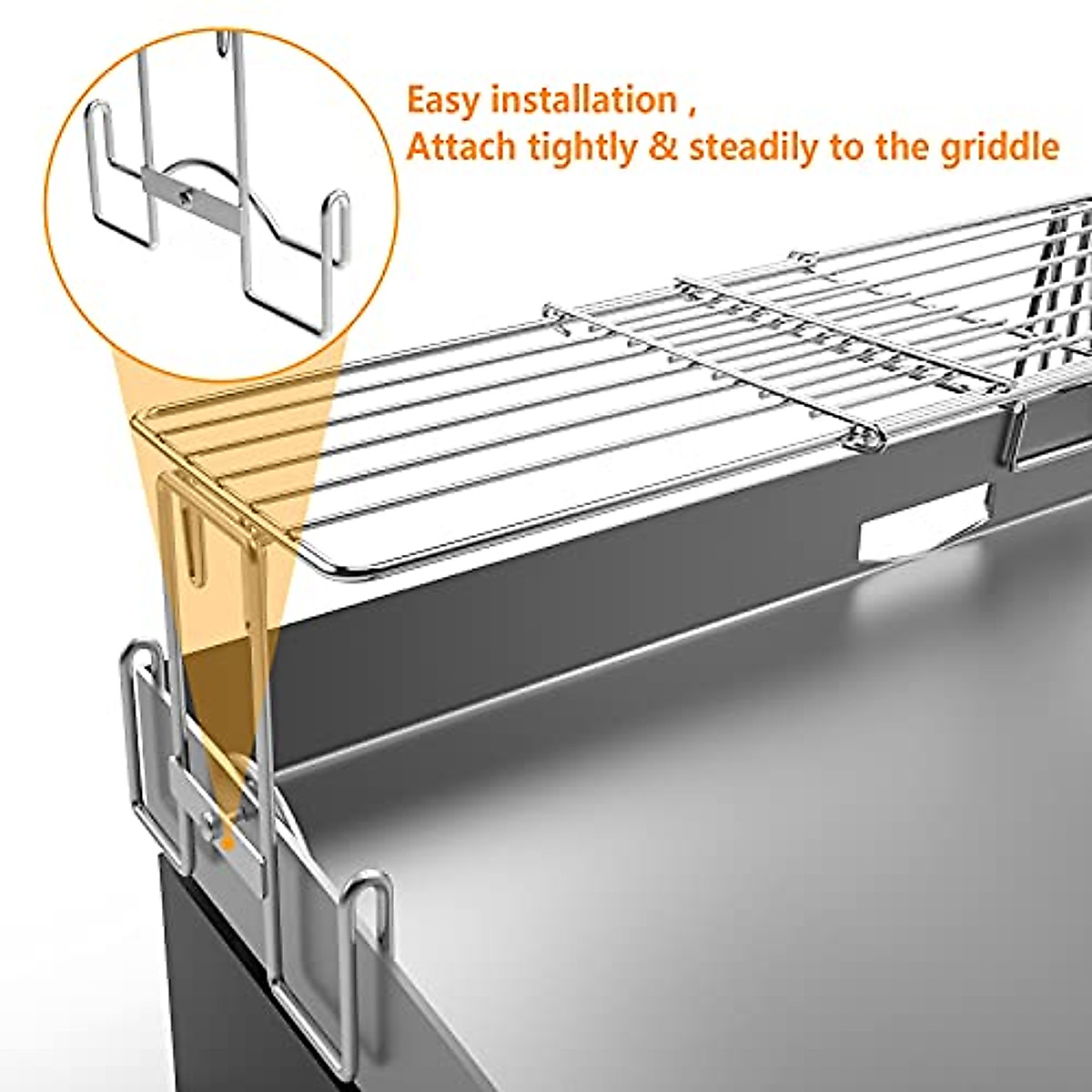 Easy installation ,
Attach tightly & steadily to the griddle