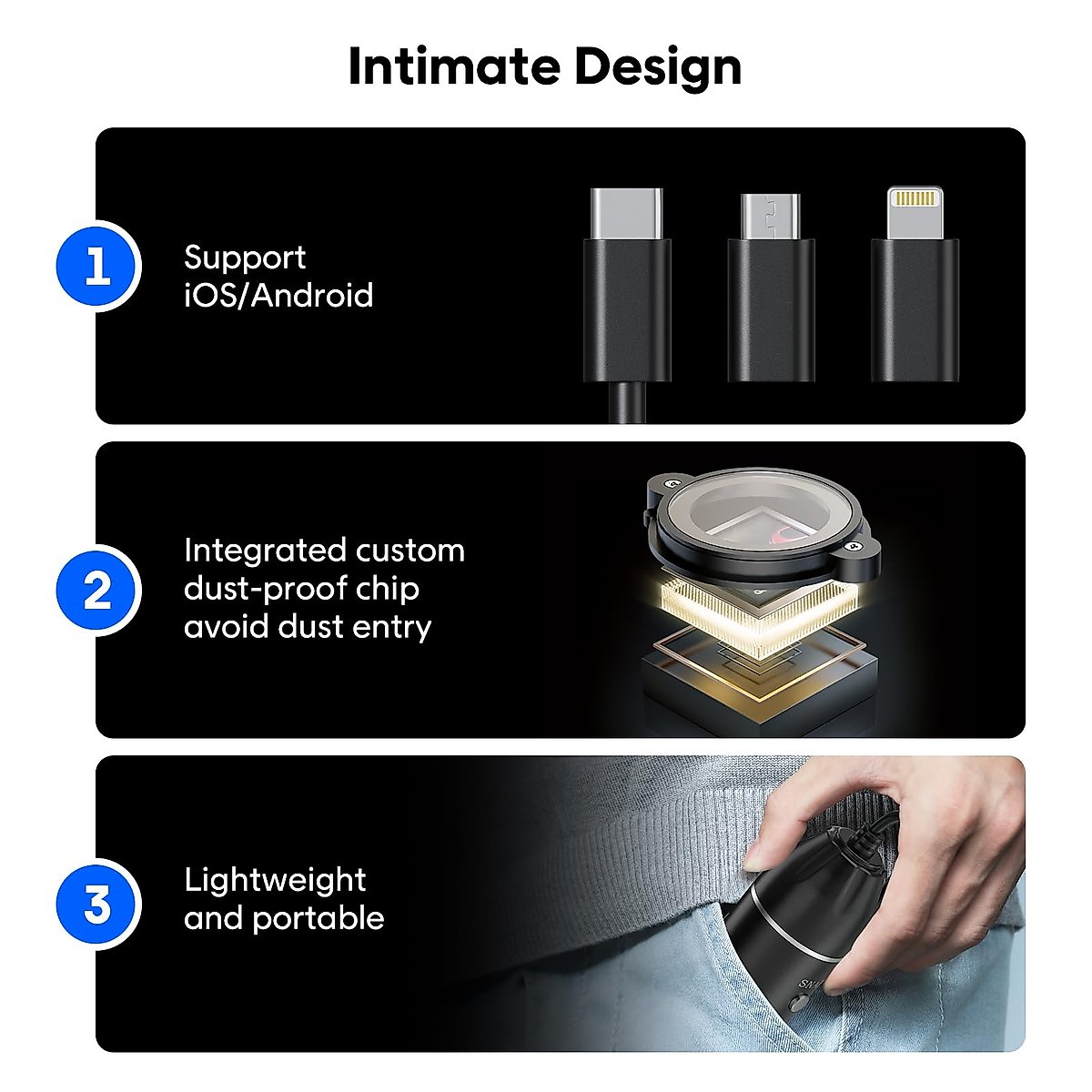 Intimate Design

1

Support iOS/Android

2

Integrated custom dust-proof chip avoid dust entry

3

Lightweight and portable