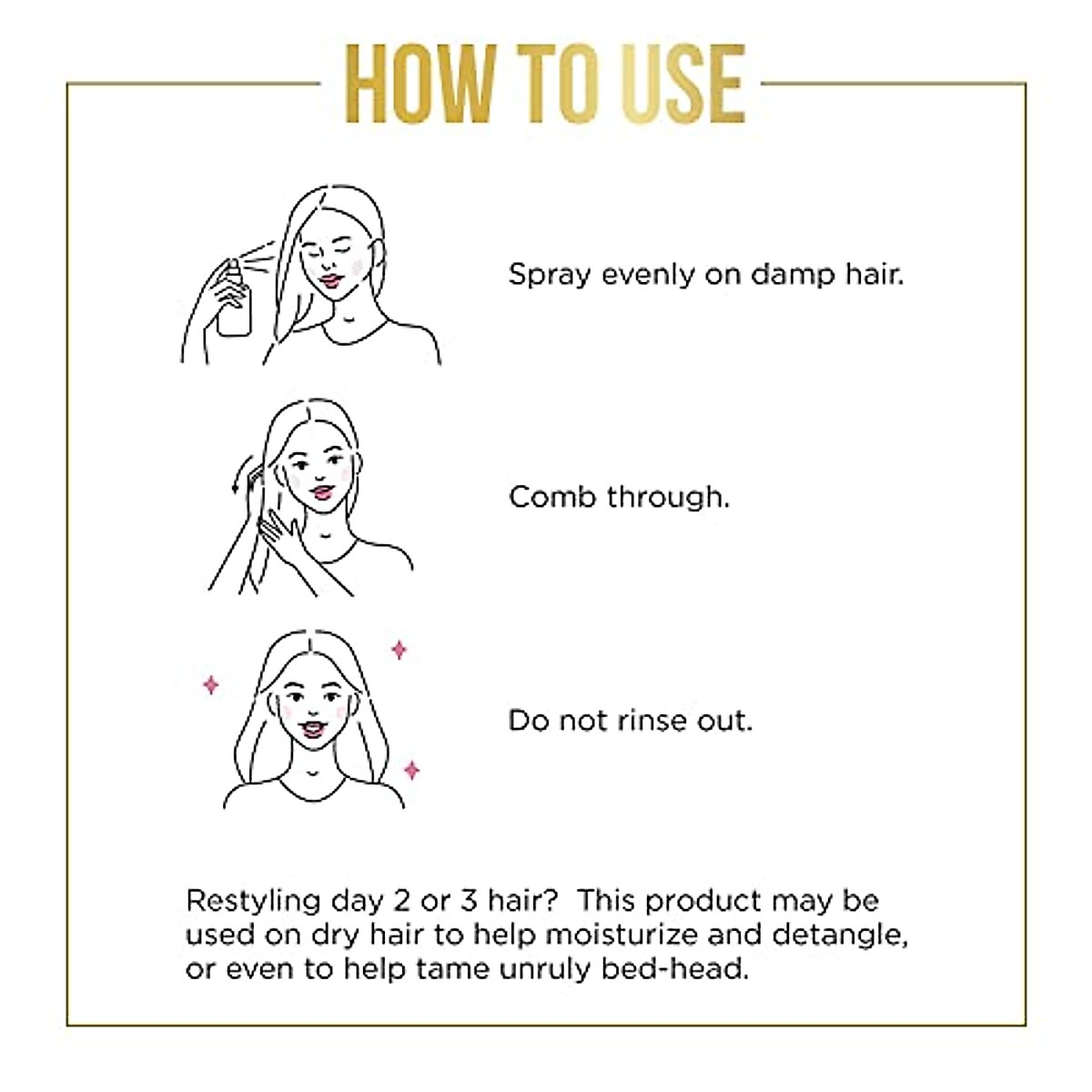 HOW TO USE

Spray evenly on damp hair.

Comb through.

Do not rinse out.

Restyling day 2 or 3 hair? This product may be used on dry hair to help moisturize and detangle, or even to help tame unruly bed-head.