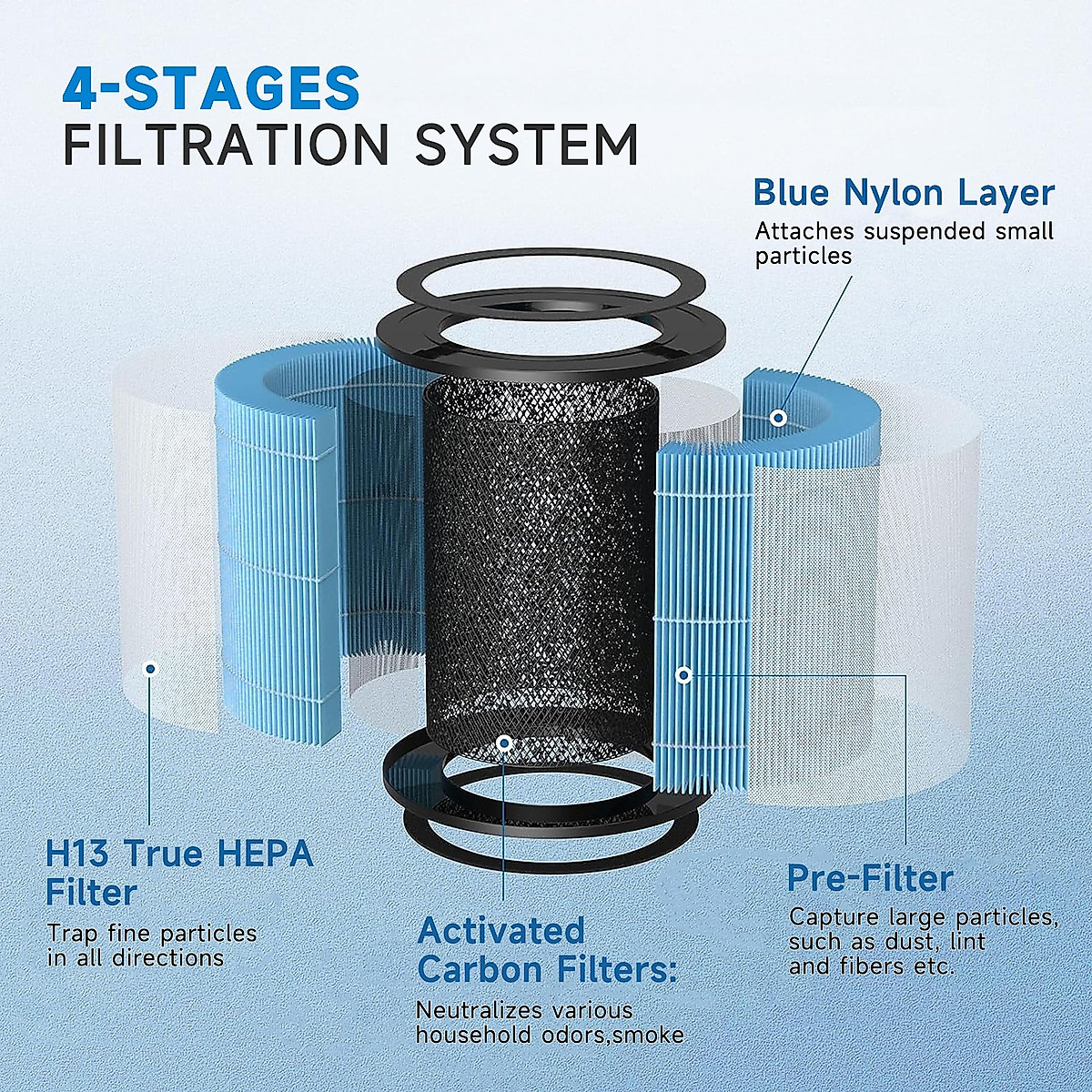 4-STAGES
FILTRATION SYSTEM

Blue Nylon Layer
Attaches suspended small particles

H13 True HEPA Filter
Trap fine particles in all directions

Activated Carbon Filters:
Neutralizes various household odors,smoke

Pre-Filter
Capture large particles, such as dust, lint and fibers etc.