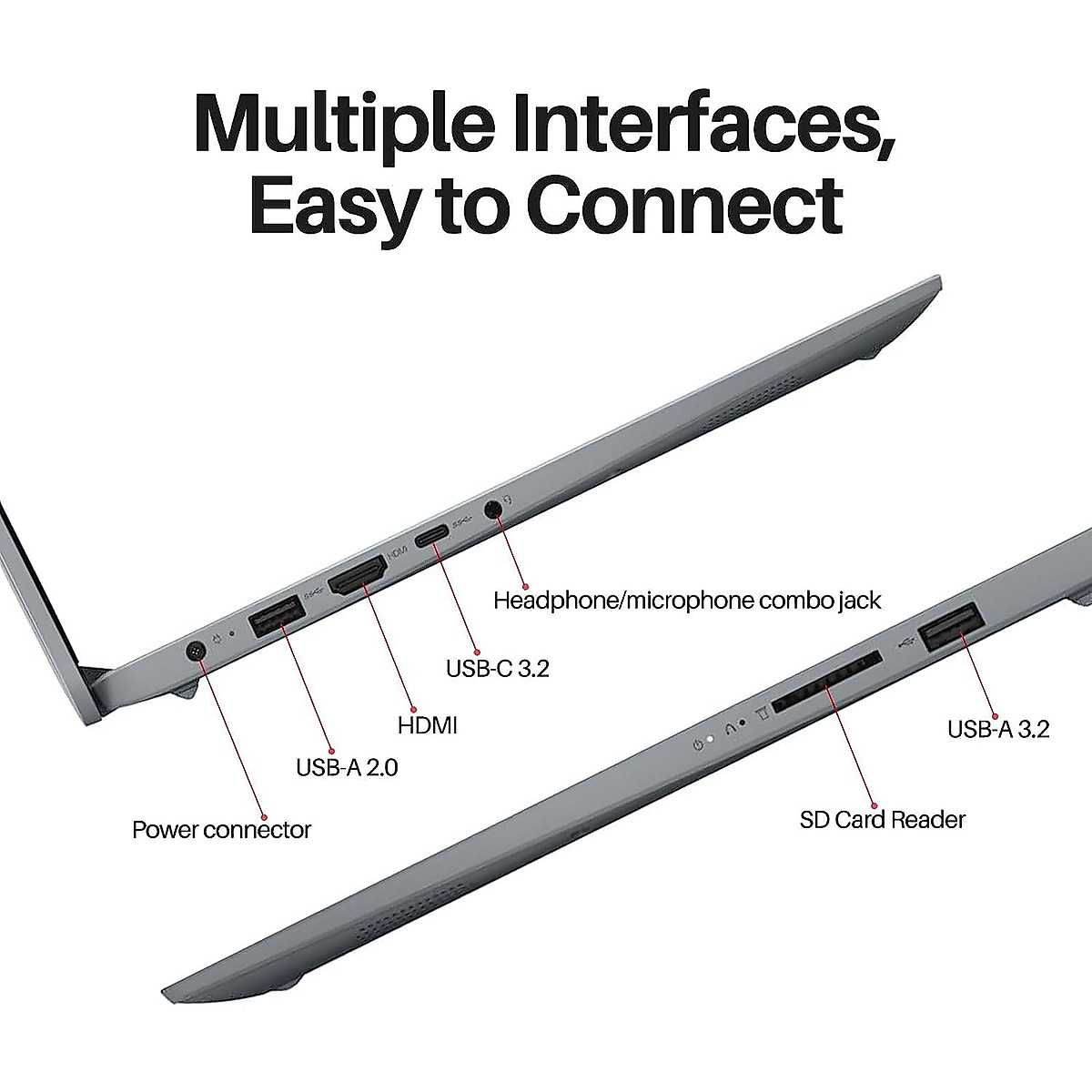 Multiple Interfaces, Easy to Connect

HDMI

Headphone/microphone combo jack

USB-C 3.2

HDMI

USB-A 2.0

Power connector

USB-A 3.2

SD Card Reader