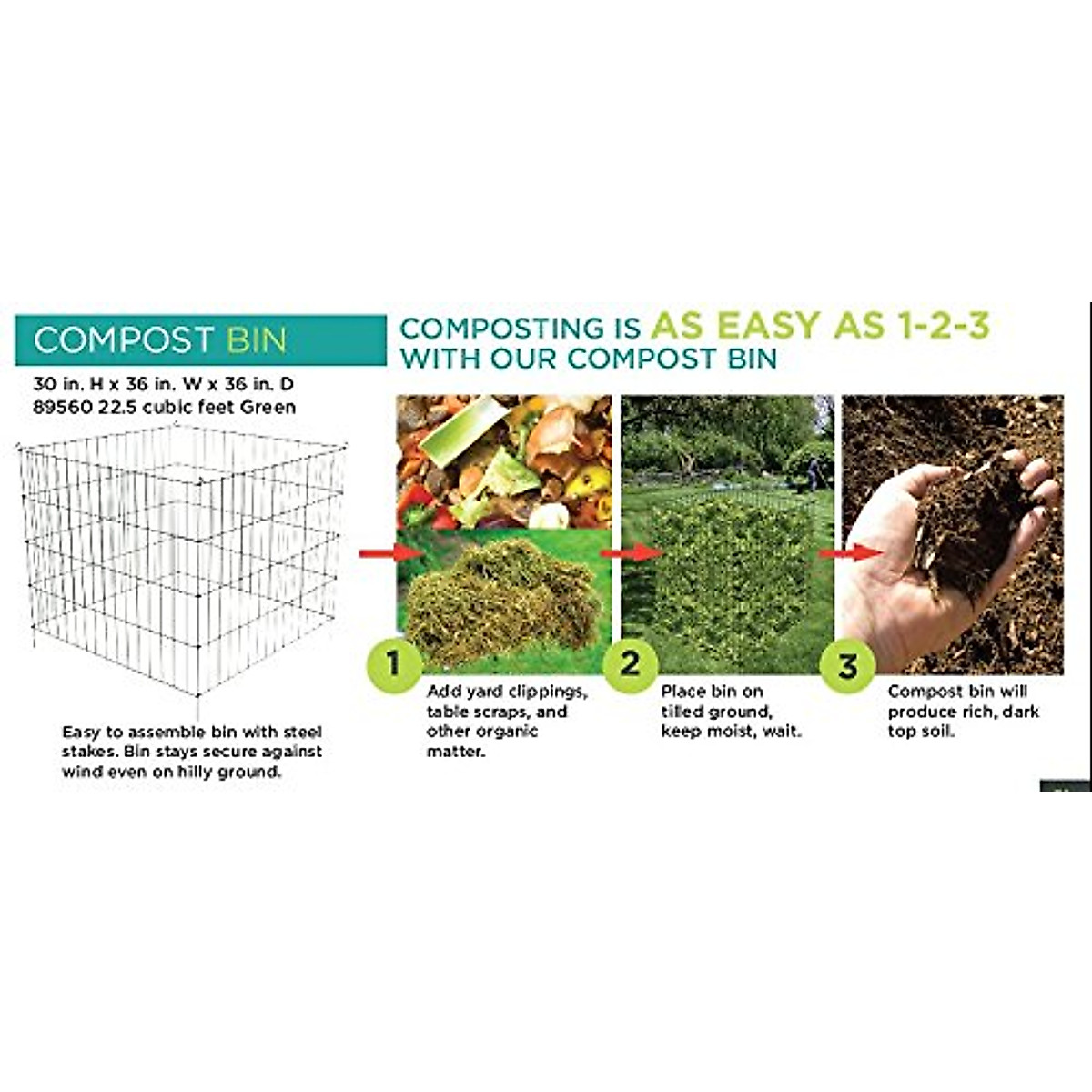 COMPOST BIN

30 in. H x 36 in. W x 36 in. D
89560 22.5 cubic feet Green

Easy to assemble bin with steel stakes. Bin stays secure against wind even on hilly ground.

COMPOSTING IS AS EASY AS 1-2-3
WITH OUR COMPOST BIN

1
Add yard clippings, table scraps, and other organic matter.

2
Place bin on tilled ground, keep moist, wait.

3
Compost bin will produce rich, dark top soil.