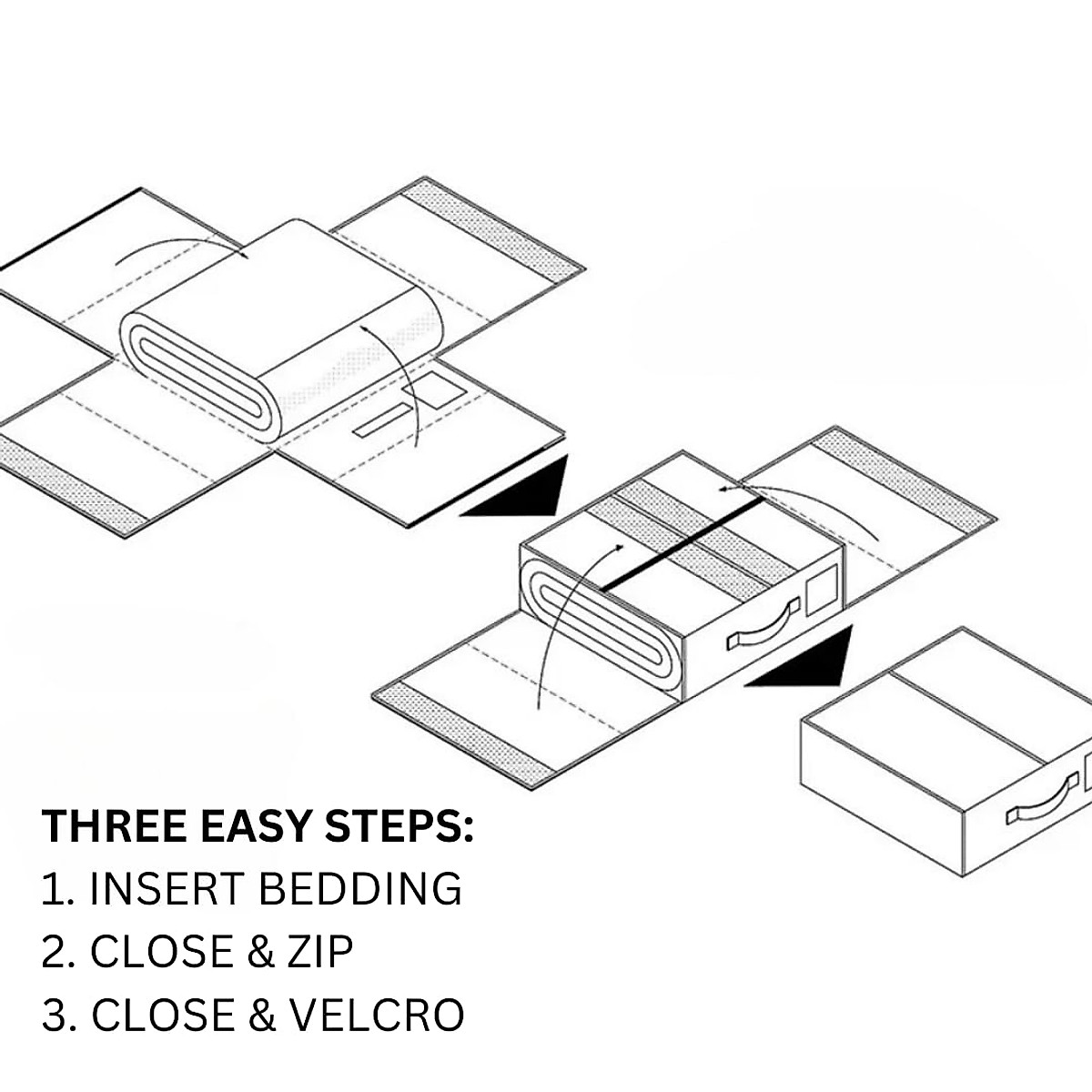 THREE EASY STEPS:
1. INSERT BEDDING
2. CLOSE & ZIP
3. CLOSE & VELCRO