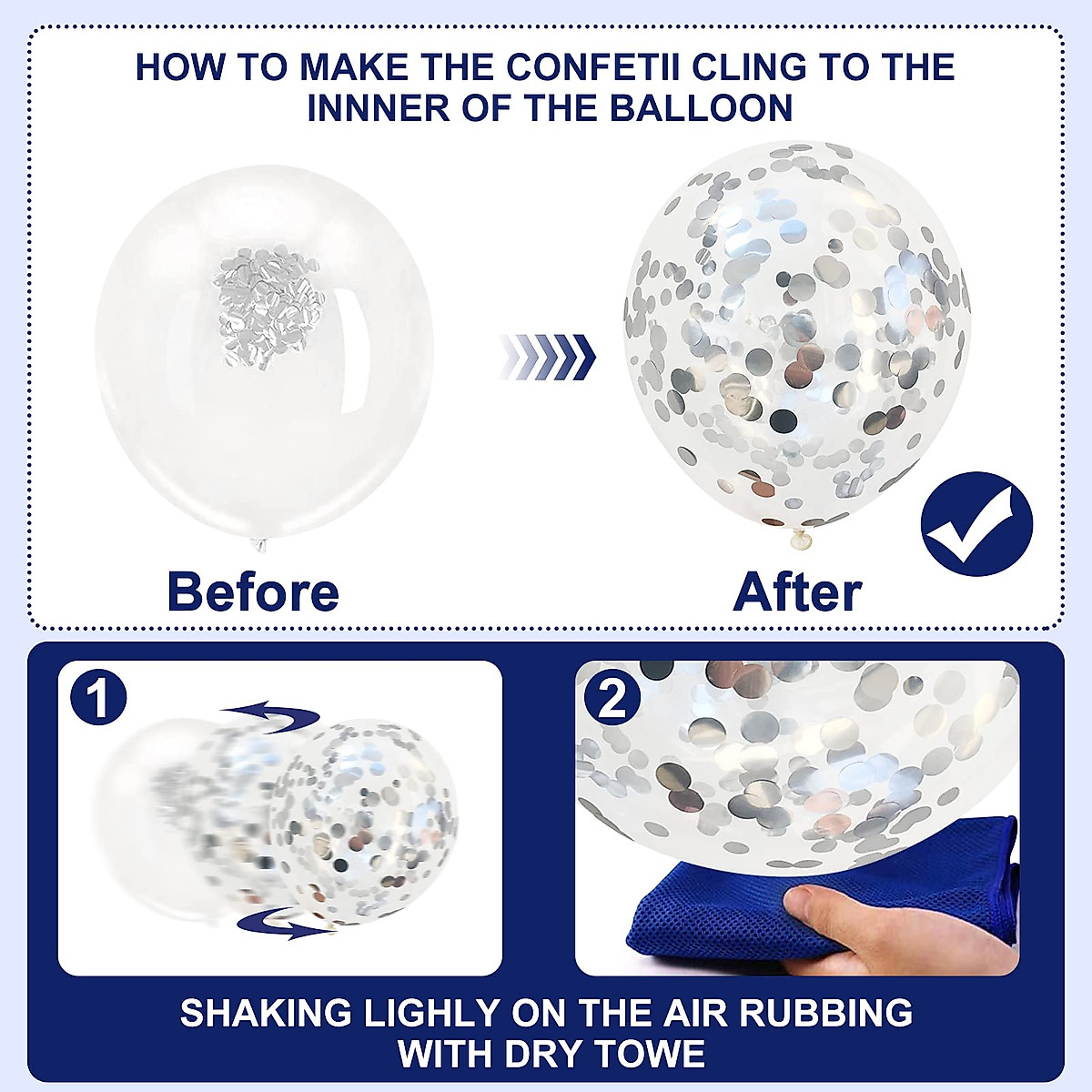 HOW TO MAKE THE CONFETII CLING TO THE INNNER OF THE BALLOON

Before

After

1

2

SHAKING LIGHLY ON THE AIR RUBBING WITH DRY TOWE