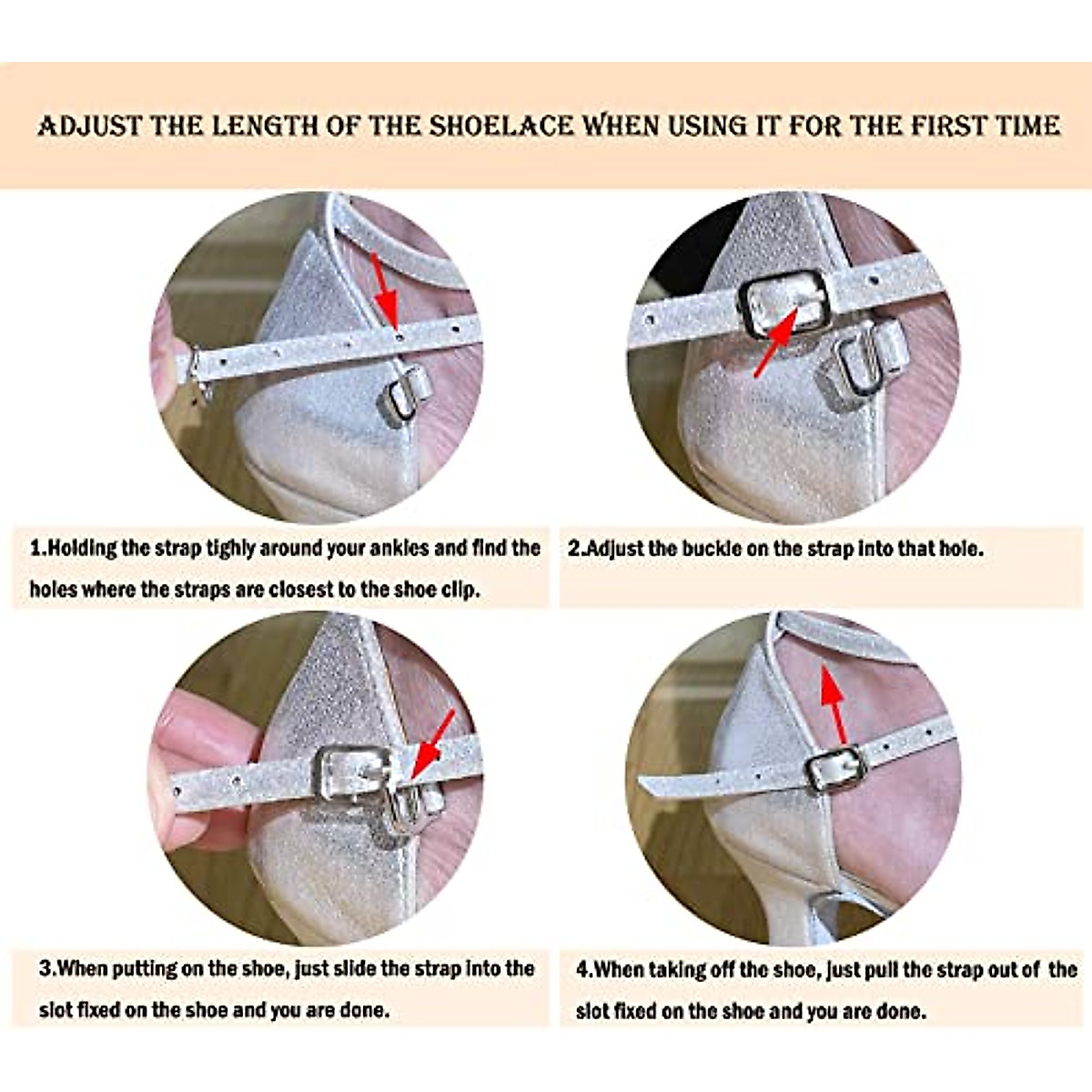 ADJUST THE LENGTH OF THE SHOELACE WHEN USING IT FOR THE FIRST TIME

1.Holding the strap tighly around your ankles and find the holes where the straps are closest to the shoe clip.

2.Adjust the buckle on the strap into that hole.

3.When putting on the shoe, just slide the strap into the slot fixed on the shoe and you are done.

4.When taking off the shoe, just pull the strap out of the slot fixed on the shoe and you are done.