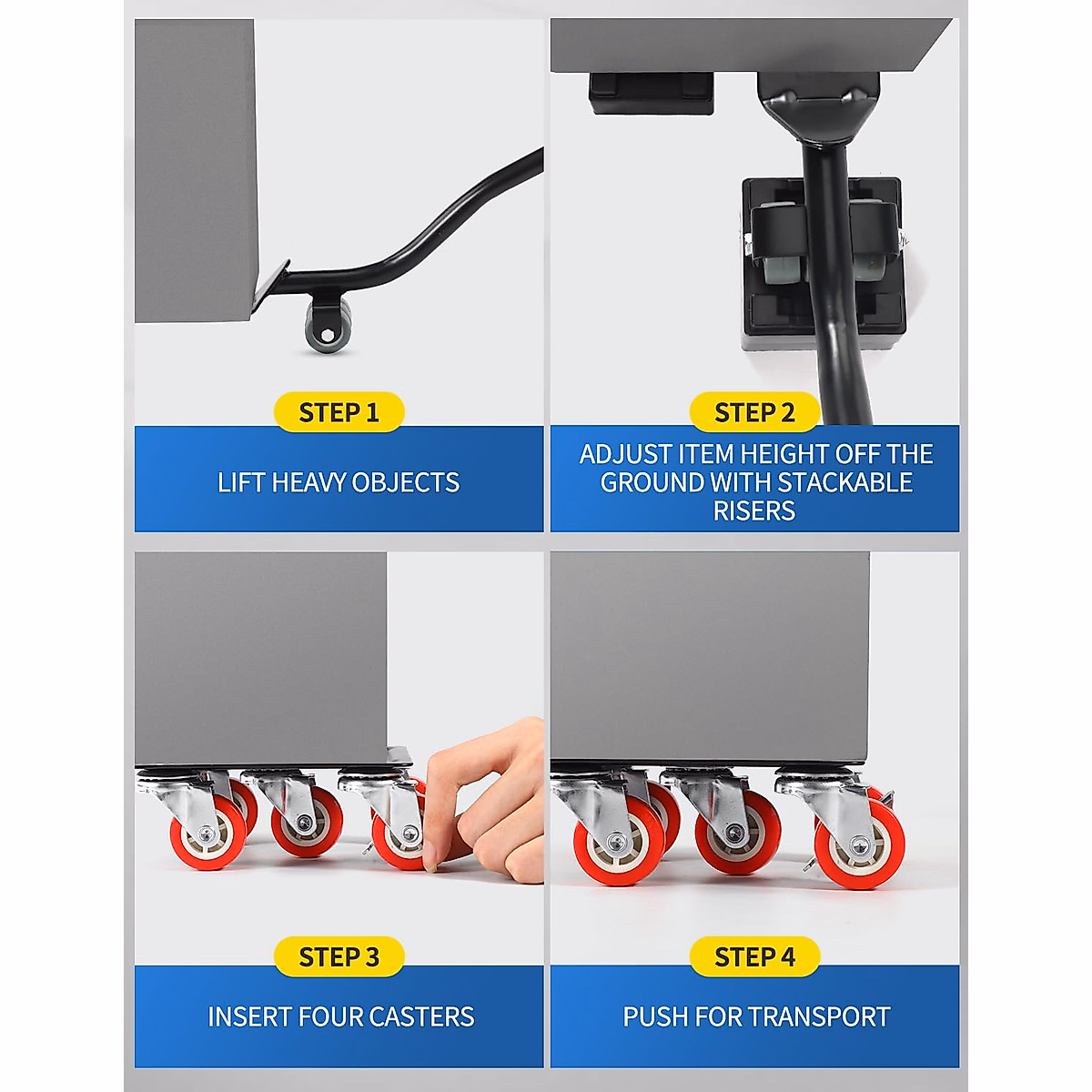 STEP 1

LIFT HEAVY OBJECTS

STEP 2

ADJUST ITEM HEIGHT OFF THE GROUND WITH STACKABLE RISERS

STEP 3

INSERT FOUR CASTERS

STEP 4

PUSH FOR TRANSPORT