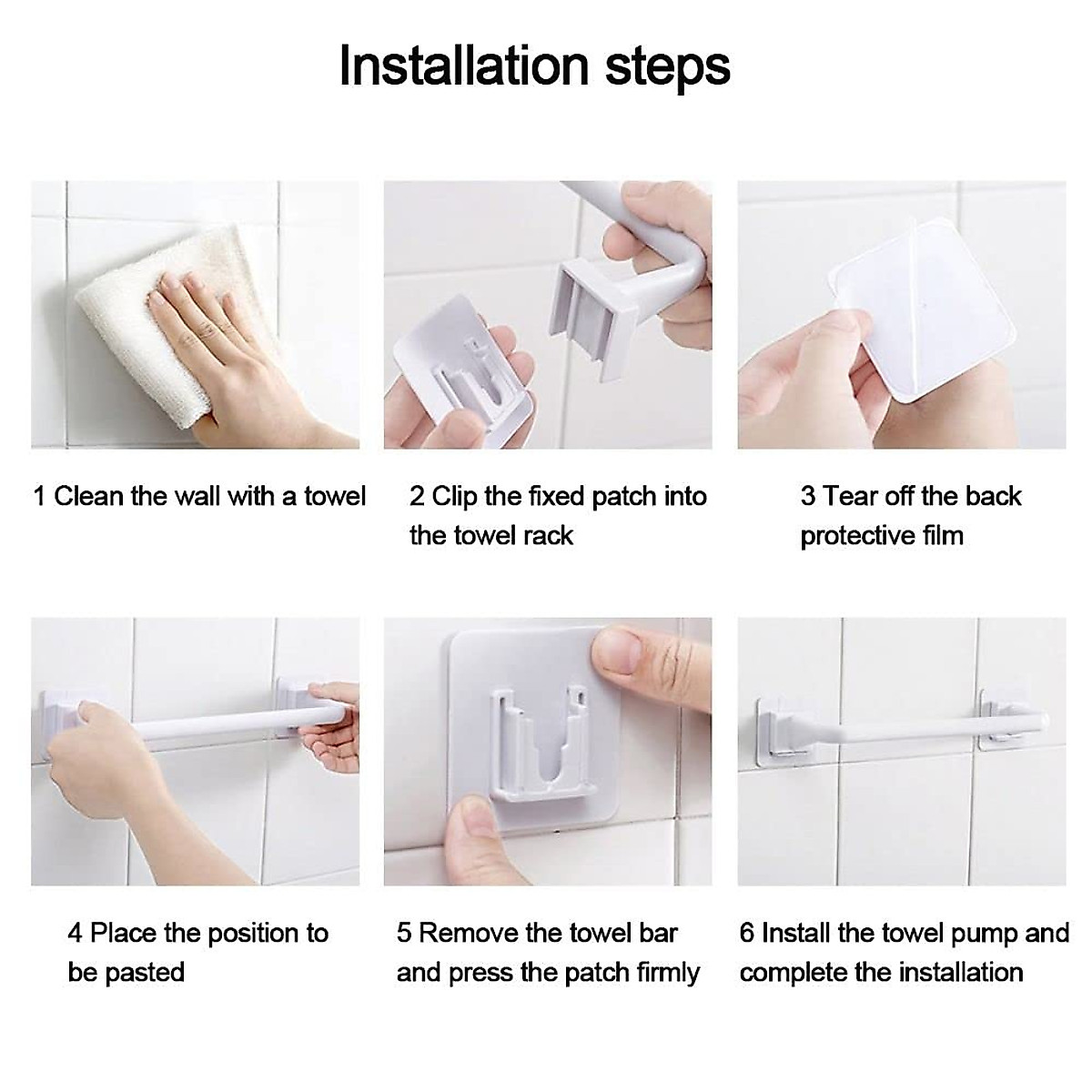 Installation steps

1 Clean the wall with a towel

2 Clip the fixed patch into the towel rack

3 Tear off the back protective film

4 Place the position to be pasted

5 Remove the towel bar and press the patch firmly

6 Install the towel pump and complete the installation