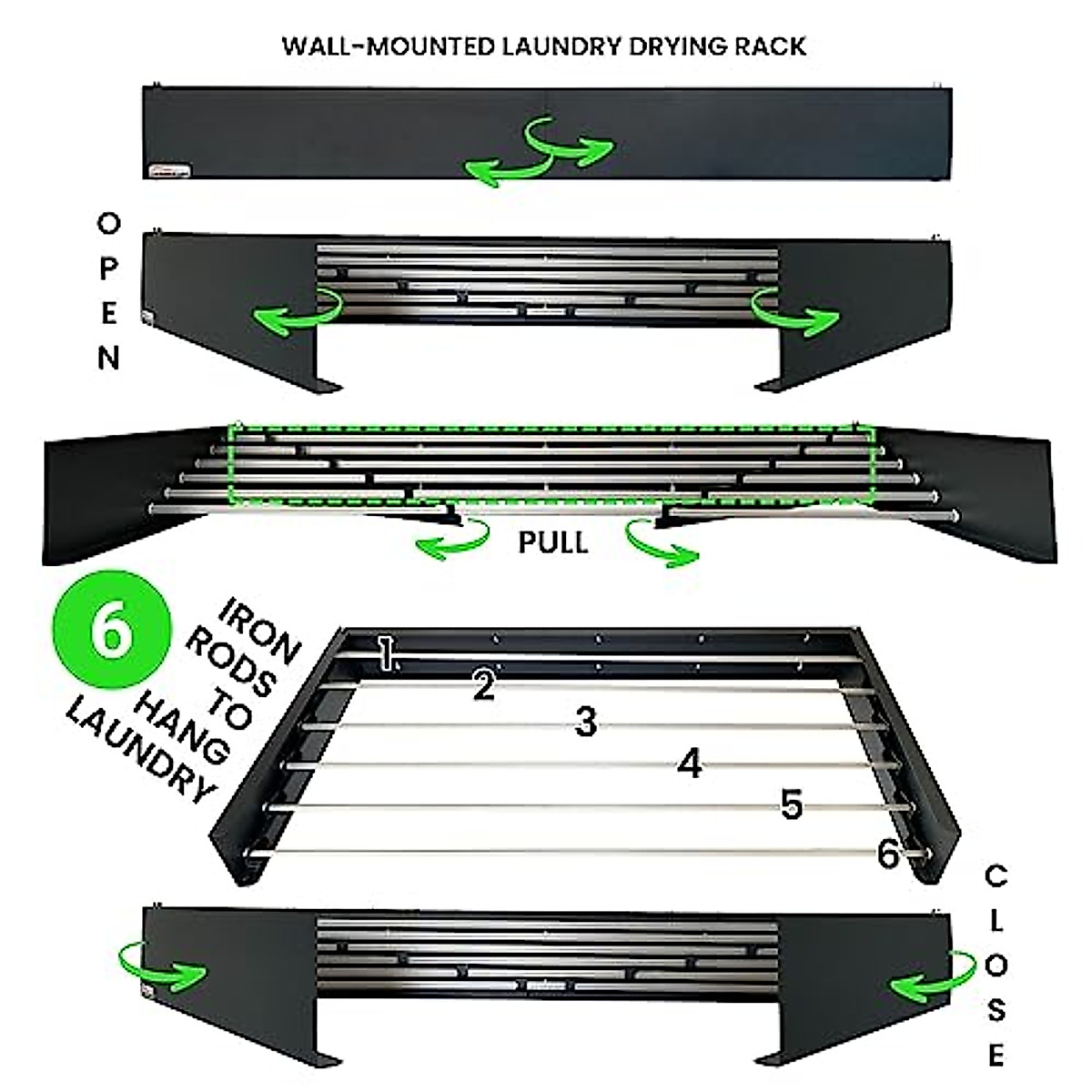 WALL-MOUNTED LAUNDRY DRYING RACK

OPEN

PULL

6

IRON RODS TO HANG LAUNDRY

1
2
3
4
5
6

CLOSE