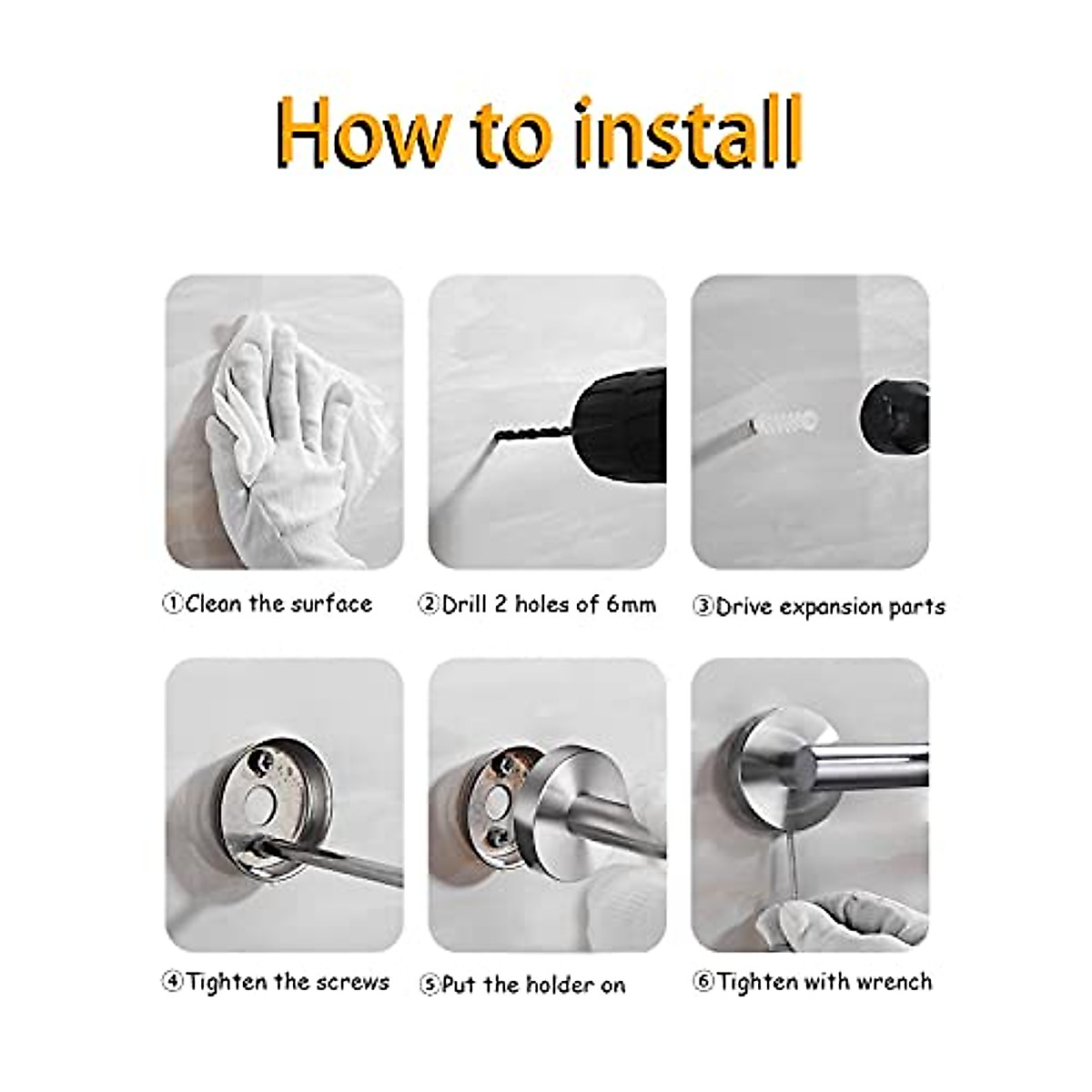 How to install

①Clean the surface

②Drill 2 holes of 6mm

③Drive expansion parts

④Tighten the screws

⑤Put the holder on

⑥Tighten with wrench