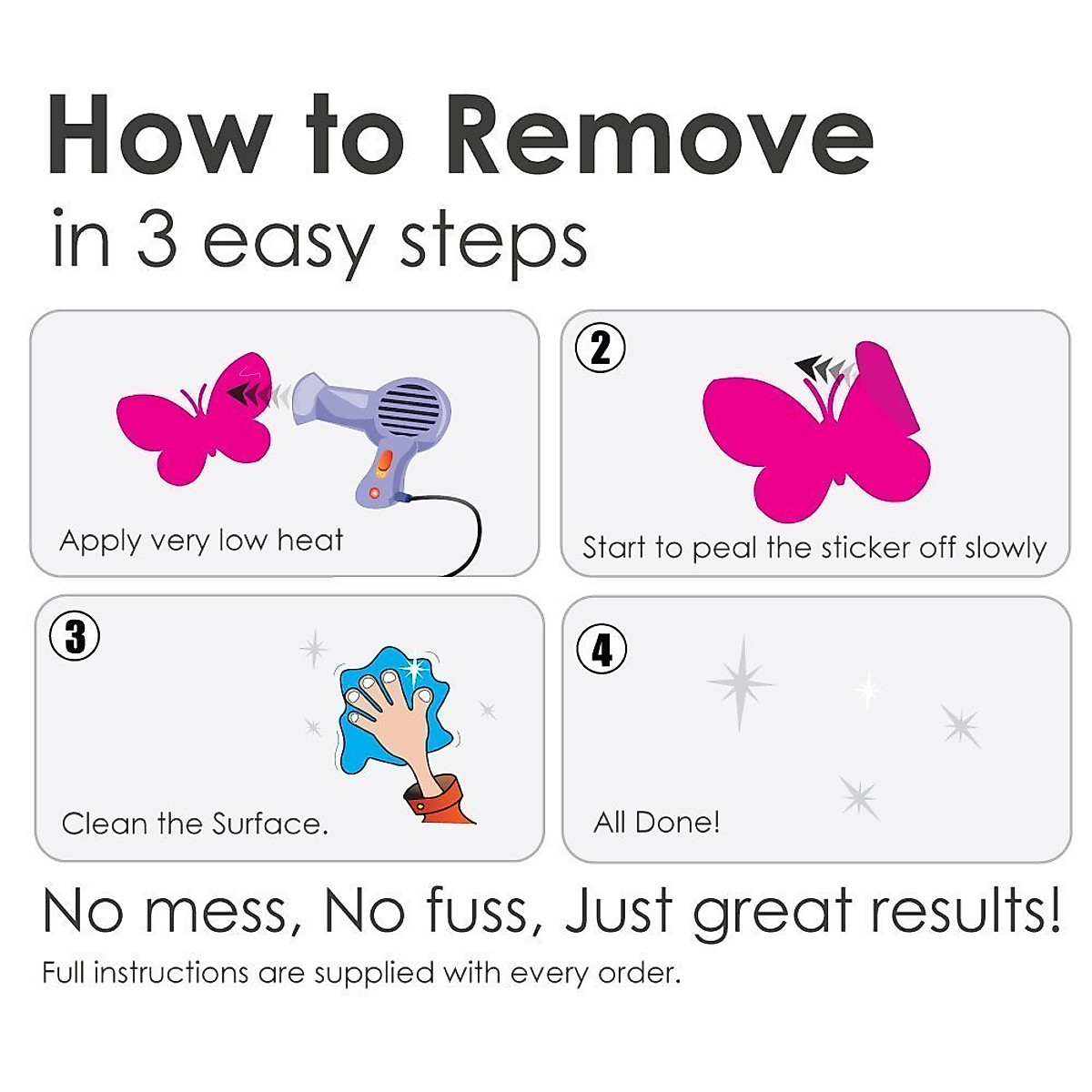 How to Remove
in 3 easy steps

Apply very low heat

2

Start to peal the sticker off slowly

3

Clean the Surface.

4

All Done!

No mess, No fuss, Just great results!

Full instructions are supplied with every order.