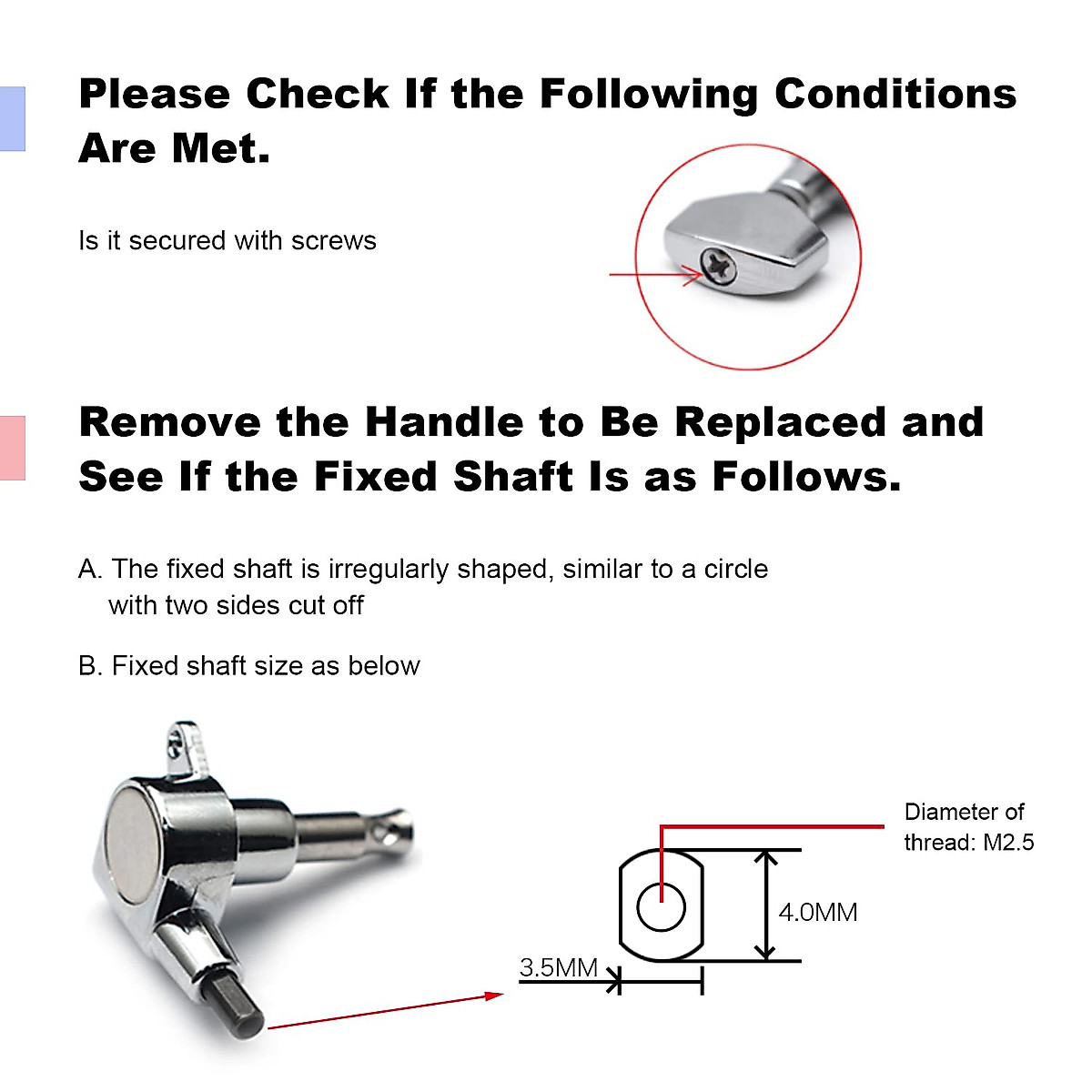 Please Check If the Following Conditions Are Met.

Is it secured with screws

Remove the Handle to Be Replaced and See If the Fixed Shaft Is as Follows.

A. The fixed shaft is irregularly shaped, similar to a circle with two sides cut off

B. Fixed shaft size as below

Diameter of thread: M2.5

4.0MM

3.5MM