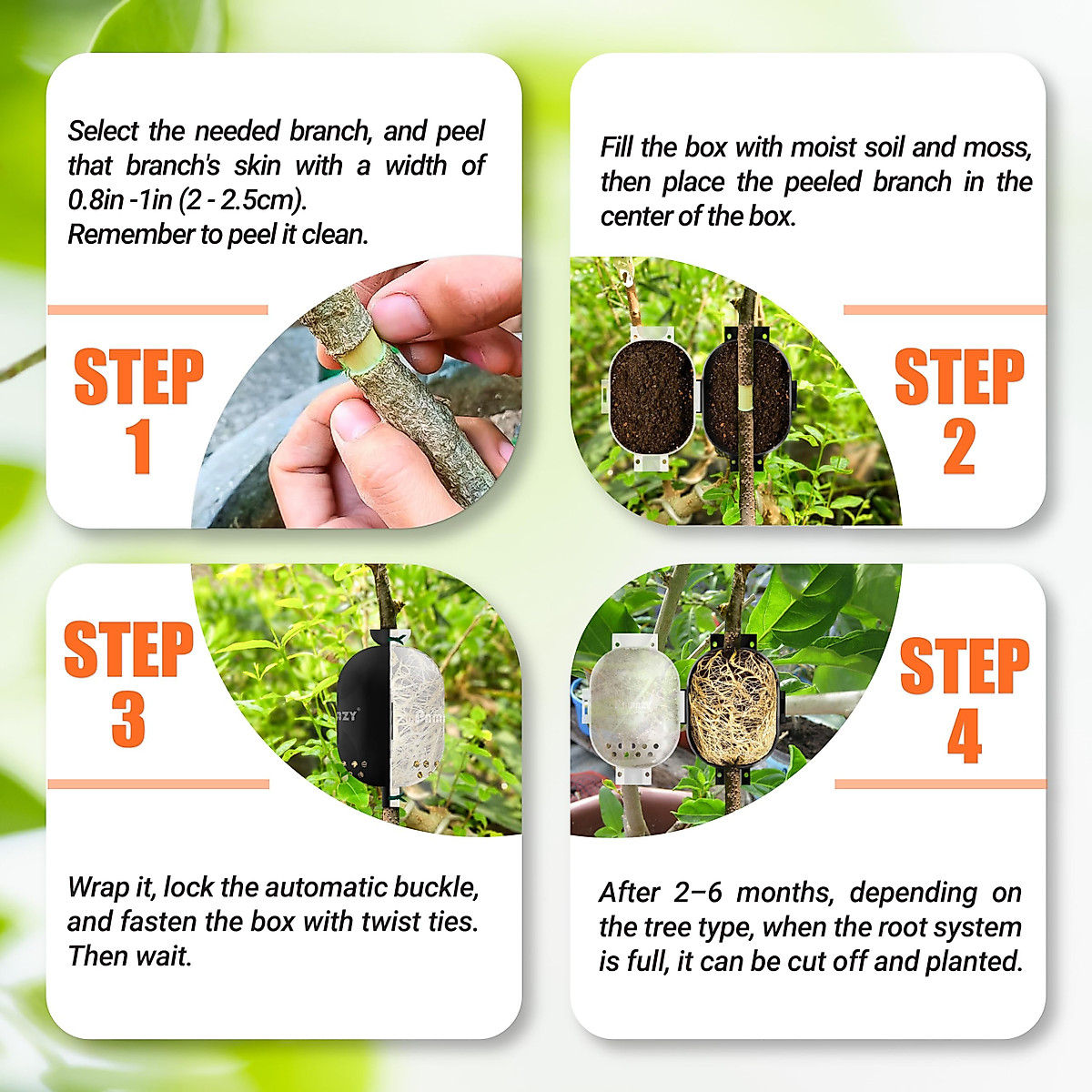 Select the needed branch, and peel that branch's skin with a width of 0.8in -1in (2 - 2.5cm). Remember to peel it clean.

STEP 1

Fill the box with moist soil and moss, then place the peeled branch in the center of the box.

STEP 2

STEP 3

Wrap it, lock the automatic buckle, and fasten the box with twist ties. Then wait.

STEP 4

After 2–6 months, depending on the tree type, when the root system is full, it can be cut off and planted.