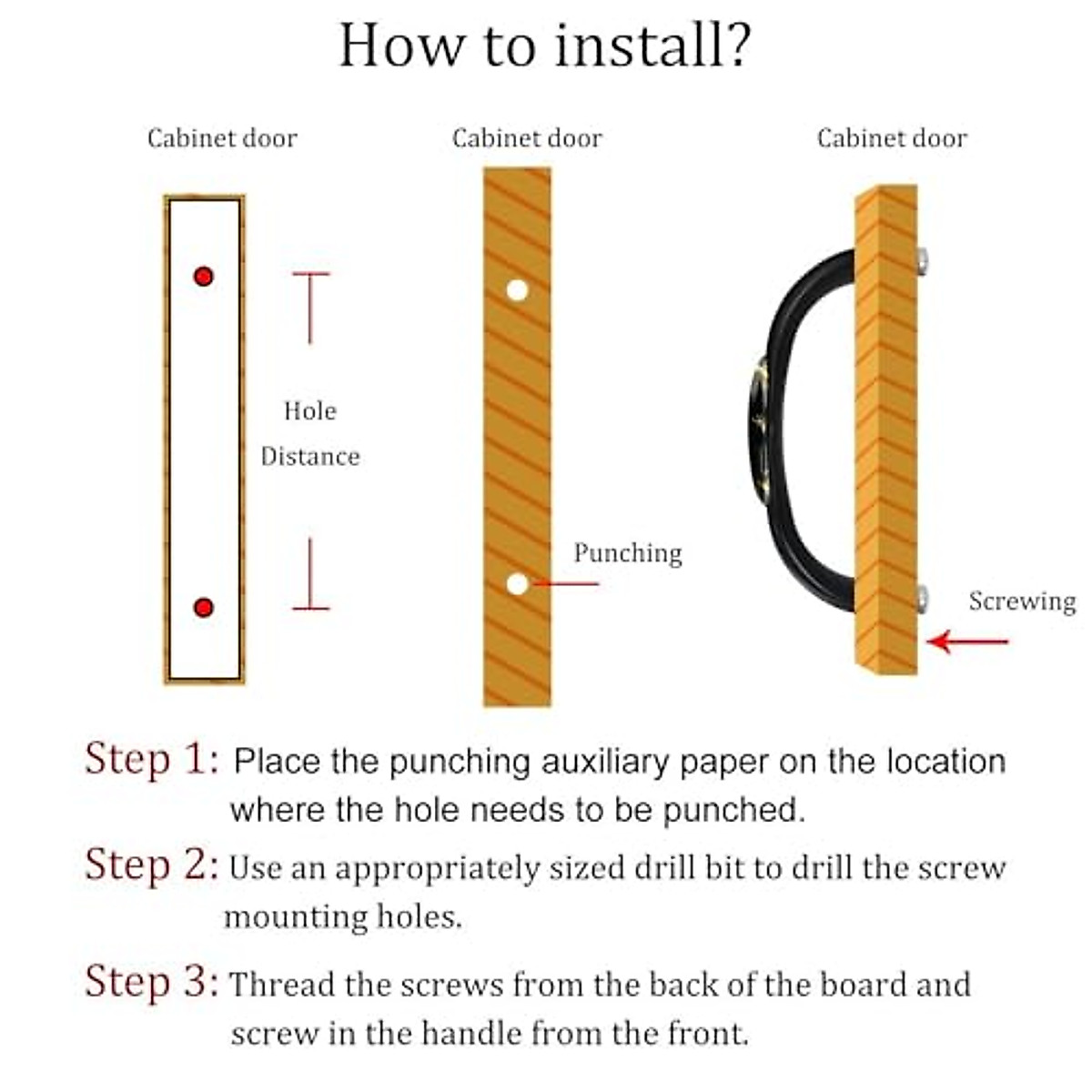 How to install?

Cabinet door

Hole Distance

Cabinet door

Punching

Cabinet door

Screwing

Step 1: Place the punching auxiliary paper on the location where the hole needs to be punched.

Step 2: Use an appropriately sized drill bit to drill the screw mounting holes.

Step 3: Thread the screws from the back of the board and screw in the handle from the front.