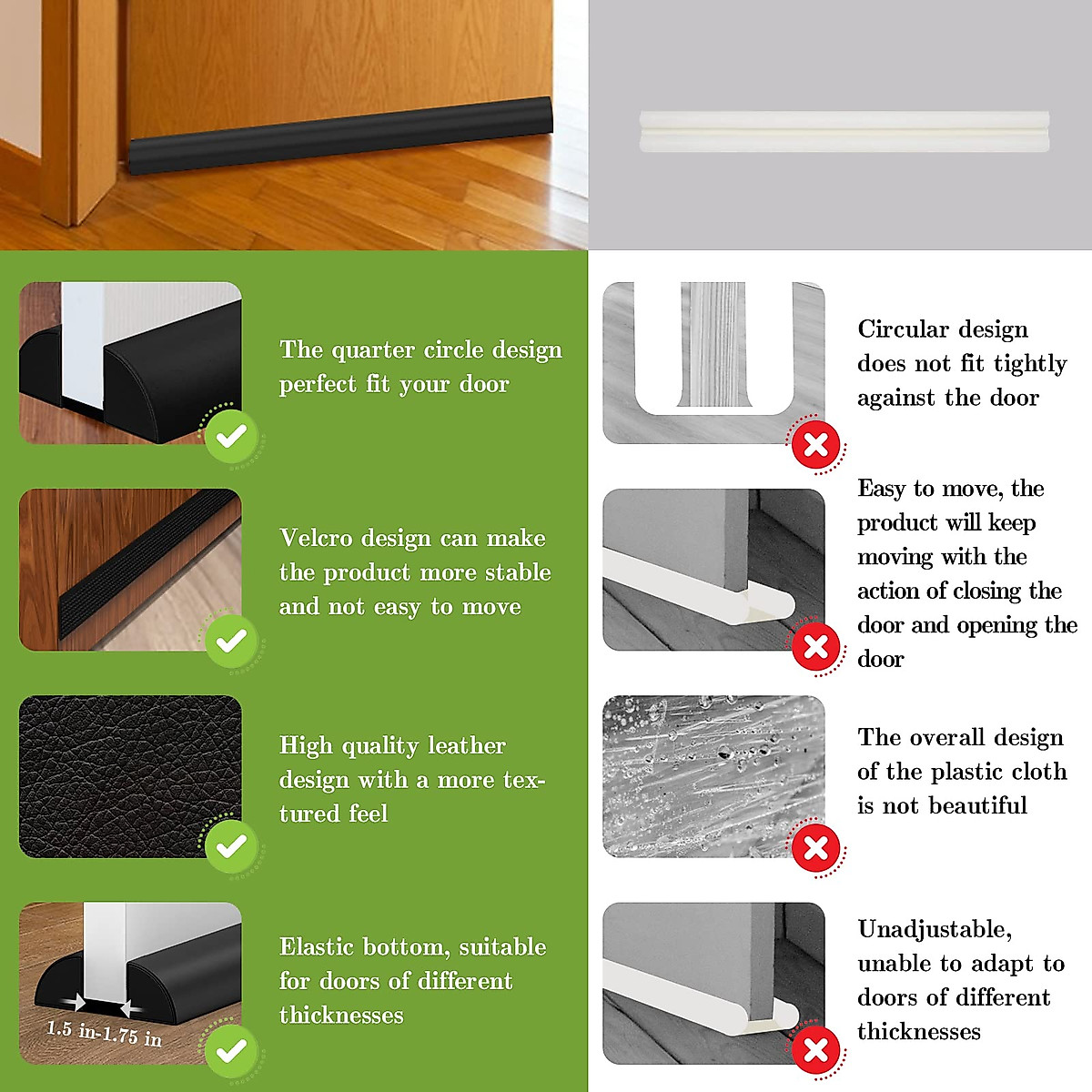 The quarter circle design perfect fit your door

Velcro design can make the product more stable and not easy to move

High quality leather design with a more textured feel

1.5 in-1.75 in

Elastic bottom, suitable for doors of different thicknesses

Circular design does not fit tightly against the door

Easy to move, the product will keep moving with the action of closing the door and opening the door

The overall design of the plastic cloth is not beautiful

Unadjustable, unable to adapt to doors of different thicknesses