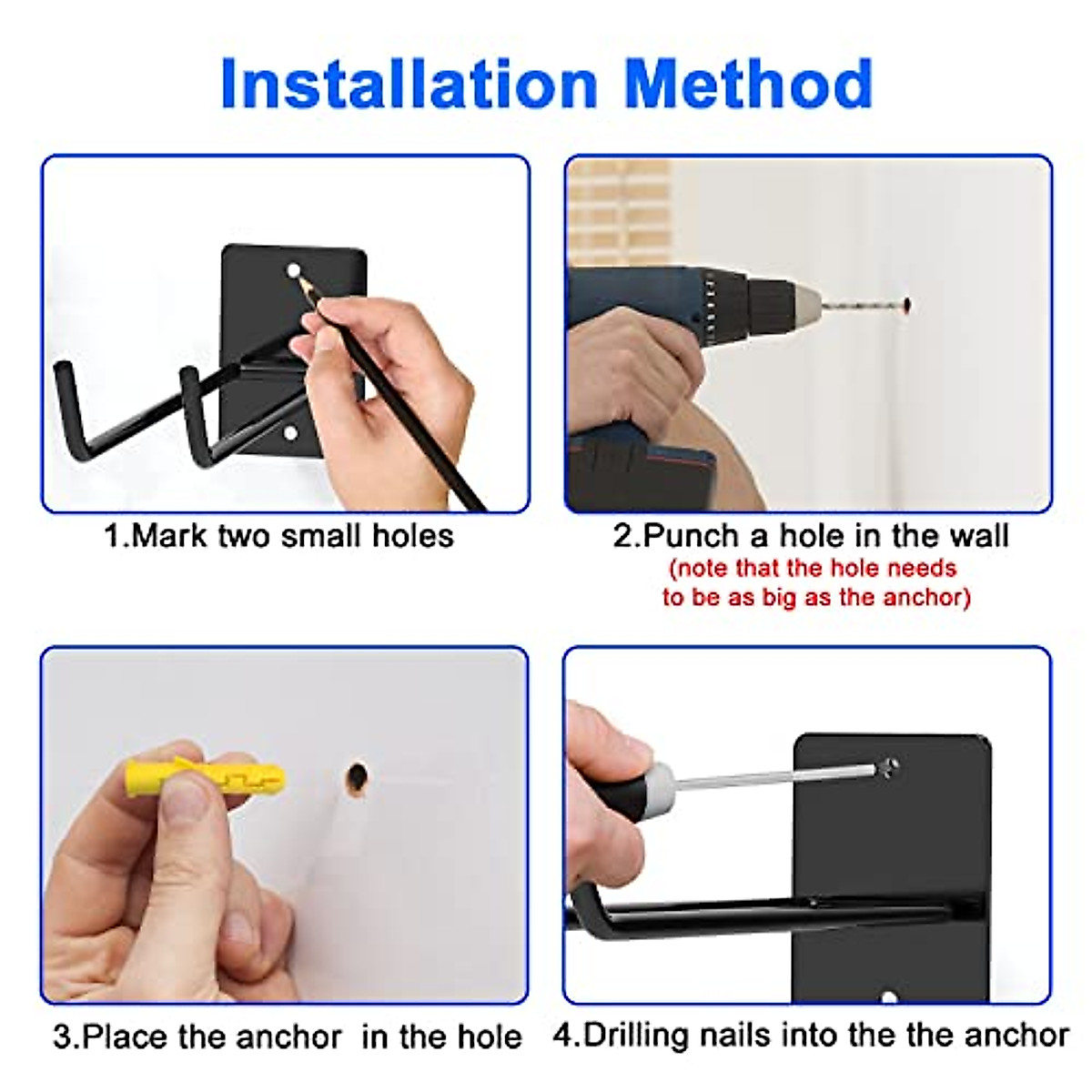 Installation Method

1.Mark two small holes

2.Punch a hole in the wall
(note that the hole needs to be as big as the anchor)

3.Place the anchor  in the hole

4.Drilling nails into the the anchor