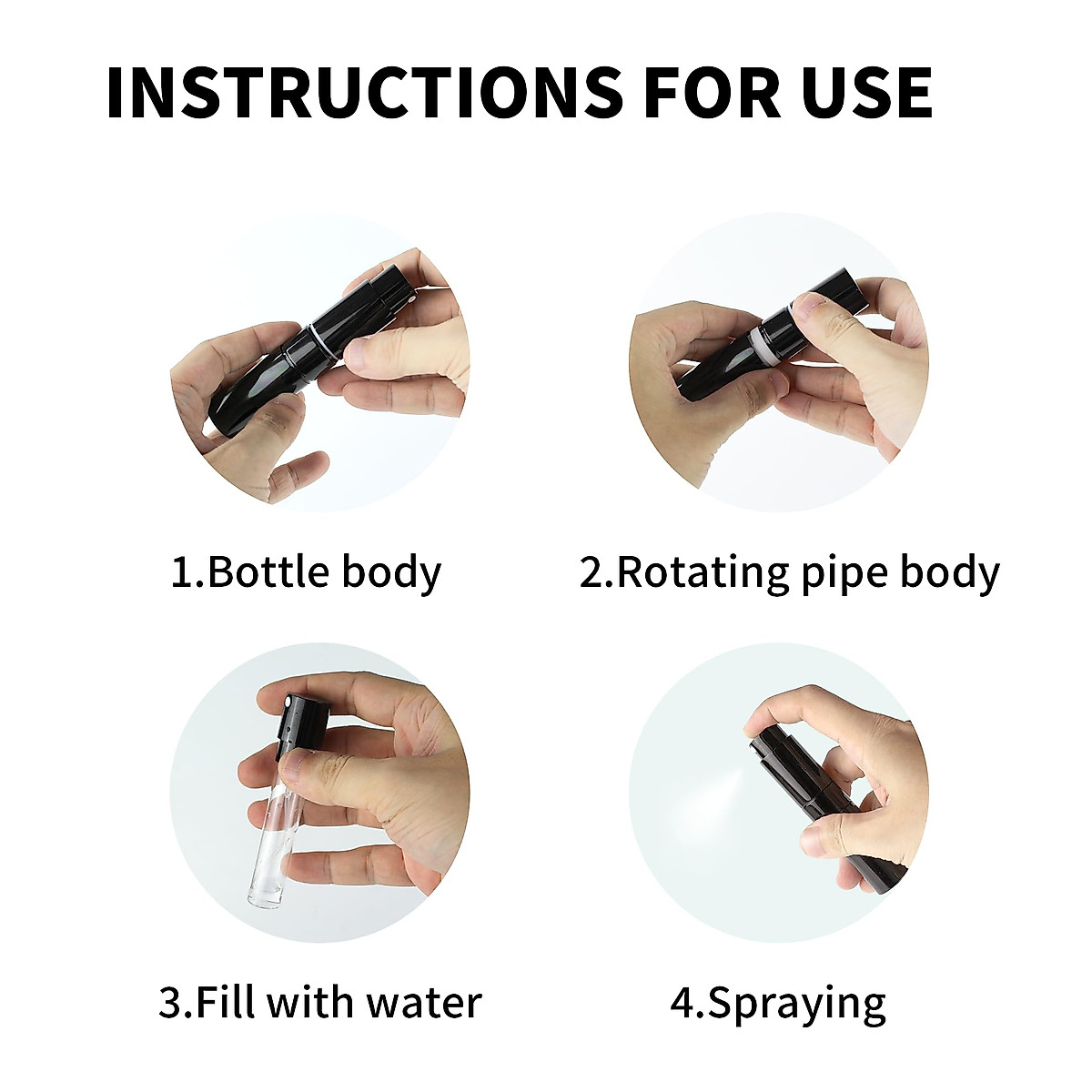 INSTRUCTIONS FOR USE

1.Bottle body

2.Rotating pipe body

3.Fill with water

4.Spraying