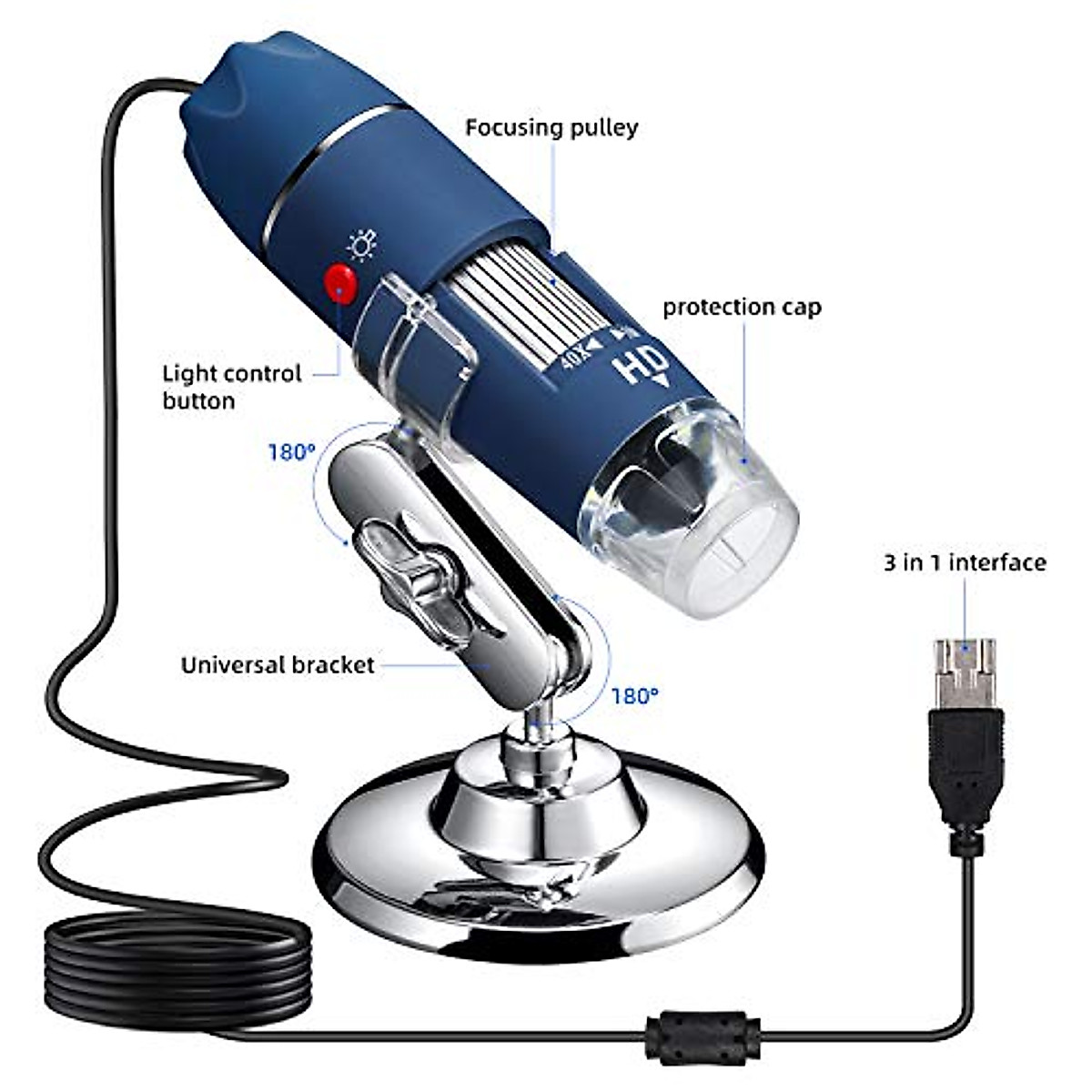 Focusing pulley

protection cap

40X

HD

Light control button

180°

3 in 1 interface

Universal bracket

180°