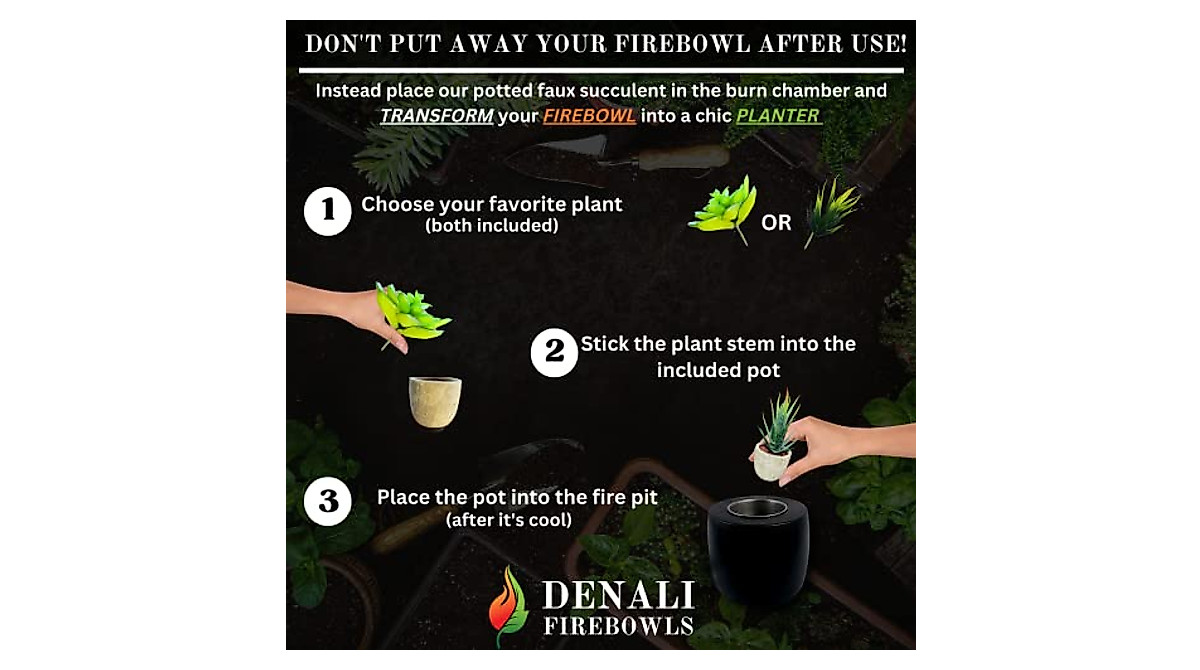 DON'T PUT AWAY YOUR FIREBOWL AFTER USE!

Instead place our potted faux succulent in the burn chamber and TRANSFORM your FIREBOWL into a chic PLANTER

1 Choose your favorite plant (both included)

OR

2 Stick the plant stem into the included pot

3 Place the pot into the fire pit (after it's cool)

DENALI FIREBOWLS