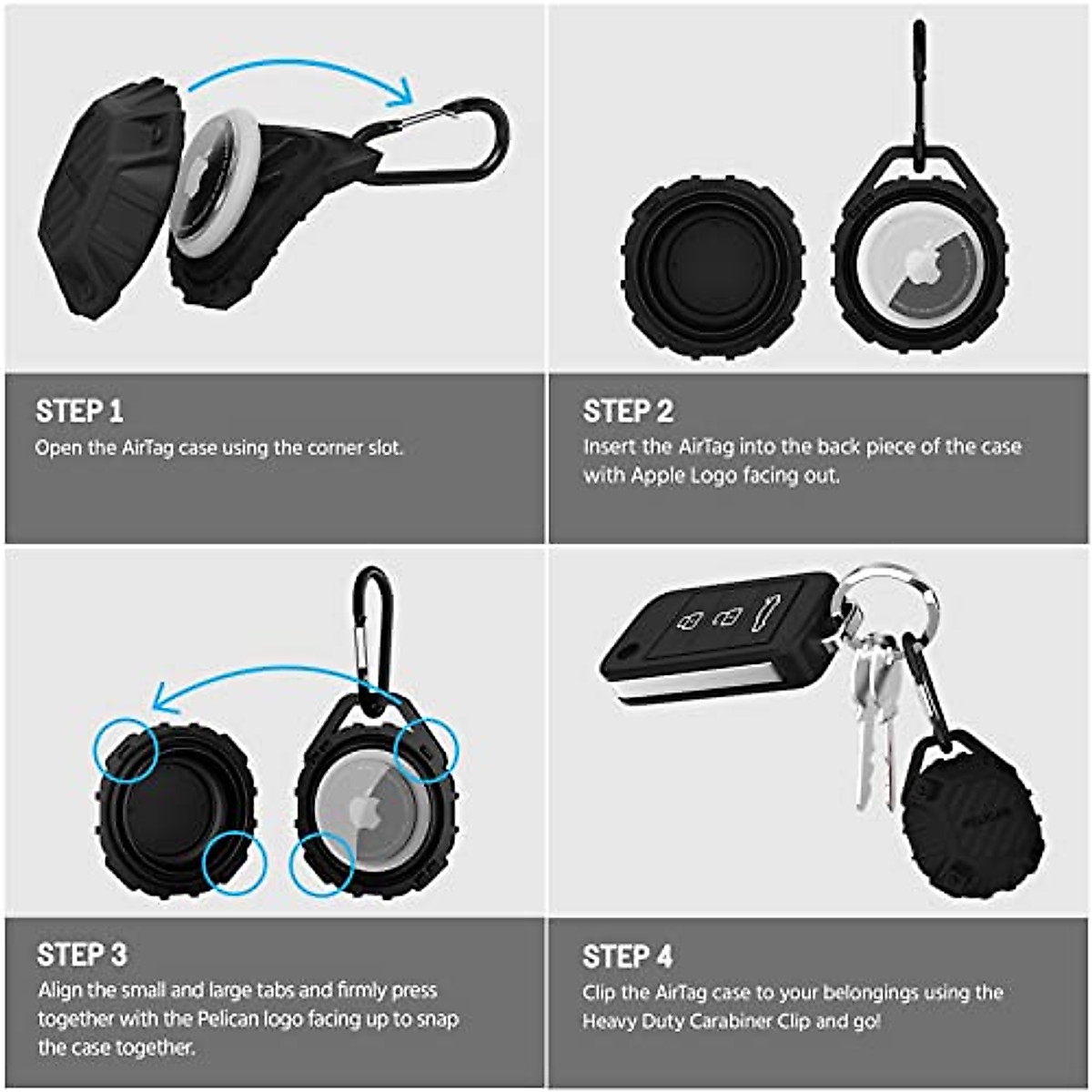 STEP 1
Open the AirTag case using the corner slot.

STEP 2
Insert the AirTag into the back piece of the case with Apple Logo facing out.

STEP 3
Align the small and large tabs and firmly press together with the Pelican logo facing up to snap the case together.

STEP 4
Clip the AirTag case to your belongings using the Heavy Duty Carabiner Clip and go!