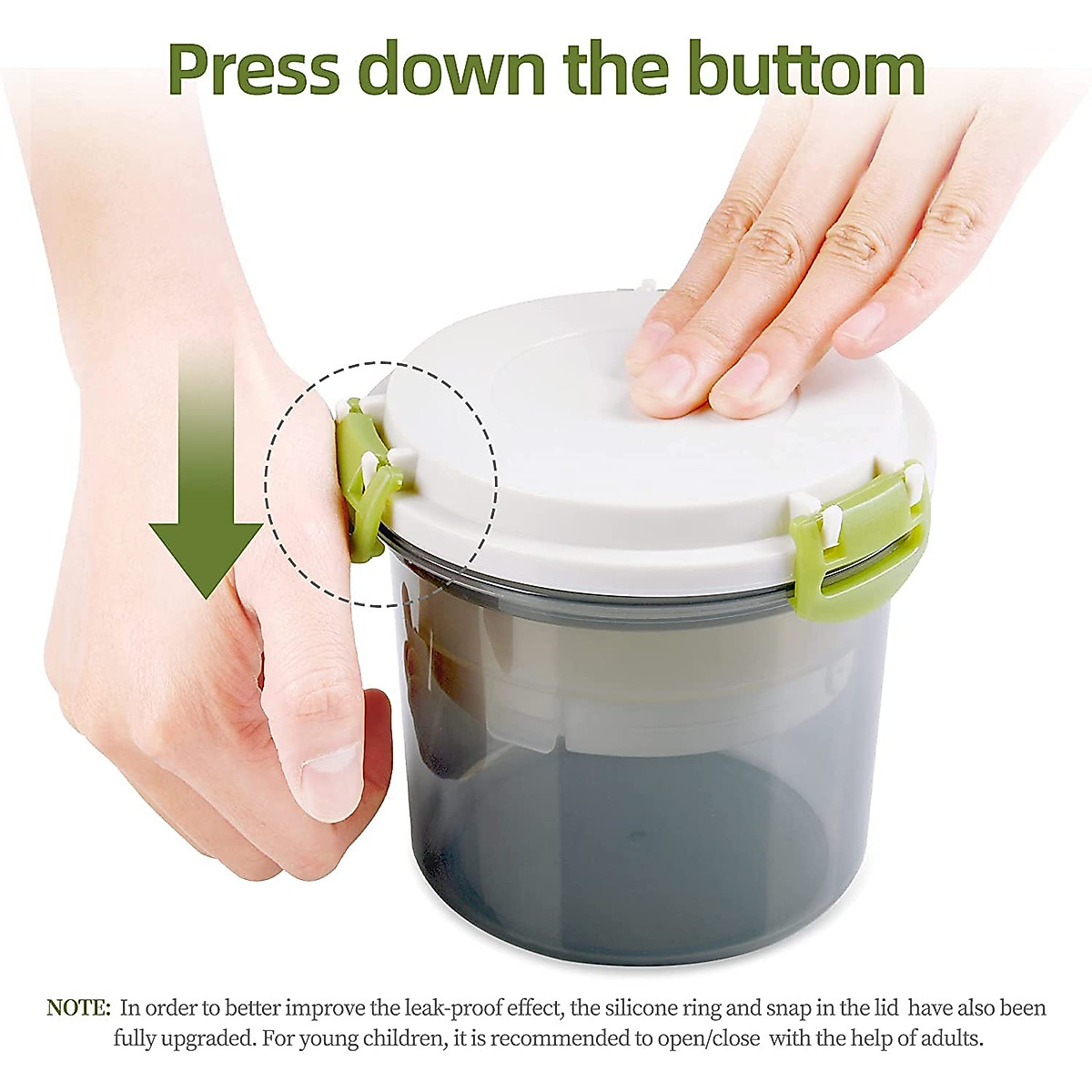 Press down the buttom

NOTE: In order to better improve the leak-proof effect, the silicone ring and snap in the lid have also been fully upgraded. For young children, it is recommended to open/close with the help of adults.