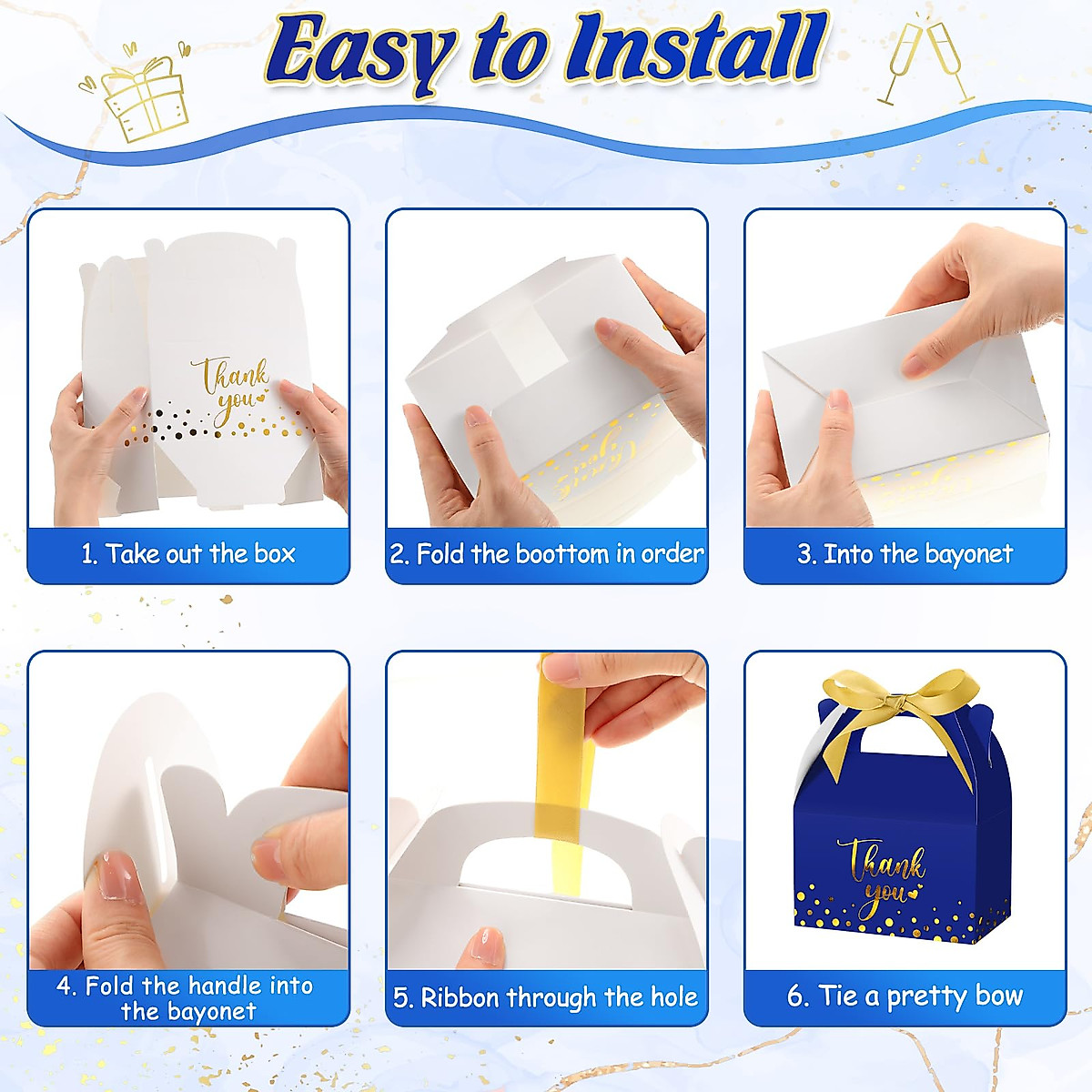 Easy to Install

Thank you

1. Take out the box

2. Fold the boottom in order

3. Into the bayonet

4. Fold the handle into the bayonet

5. Ribbon through the hole

Thank you

6. Tie a pretty bow