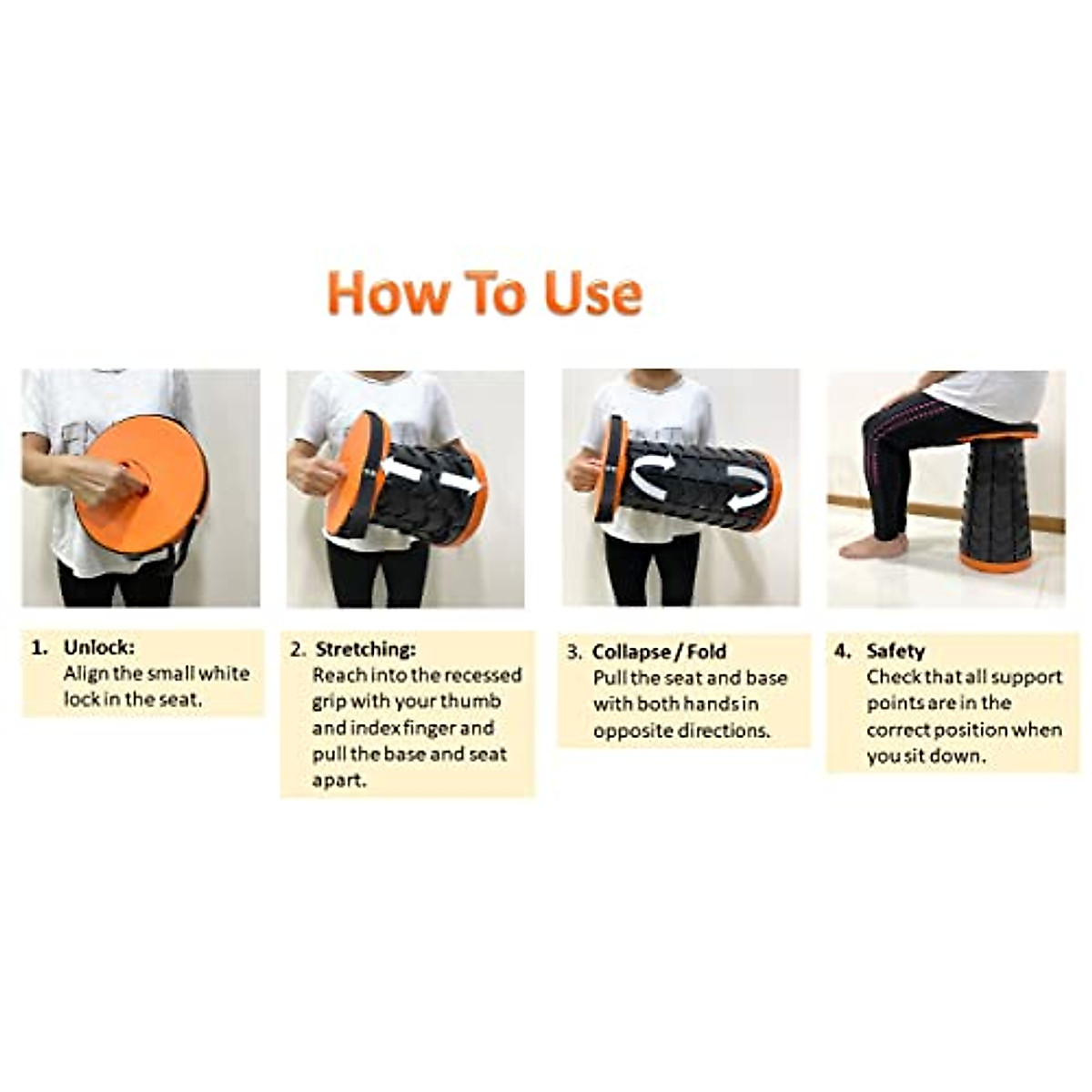 How To Use

1. Unlock:
Align the small white lock in the seat.

2. Stretching:
Reach into the recessed grip with your thumb and index finger and pull the base and seat apart.

3. Collapse / Fold
Pull the seat and base with both hands in opposite directions.

4. Safety
Check that all support points are in the correct position when you sit down.