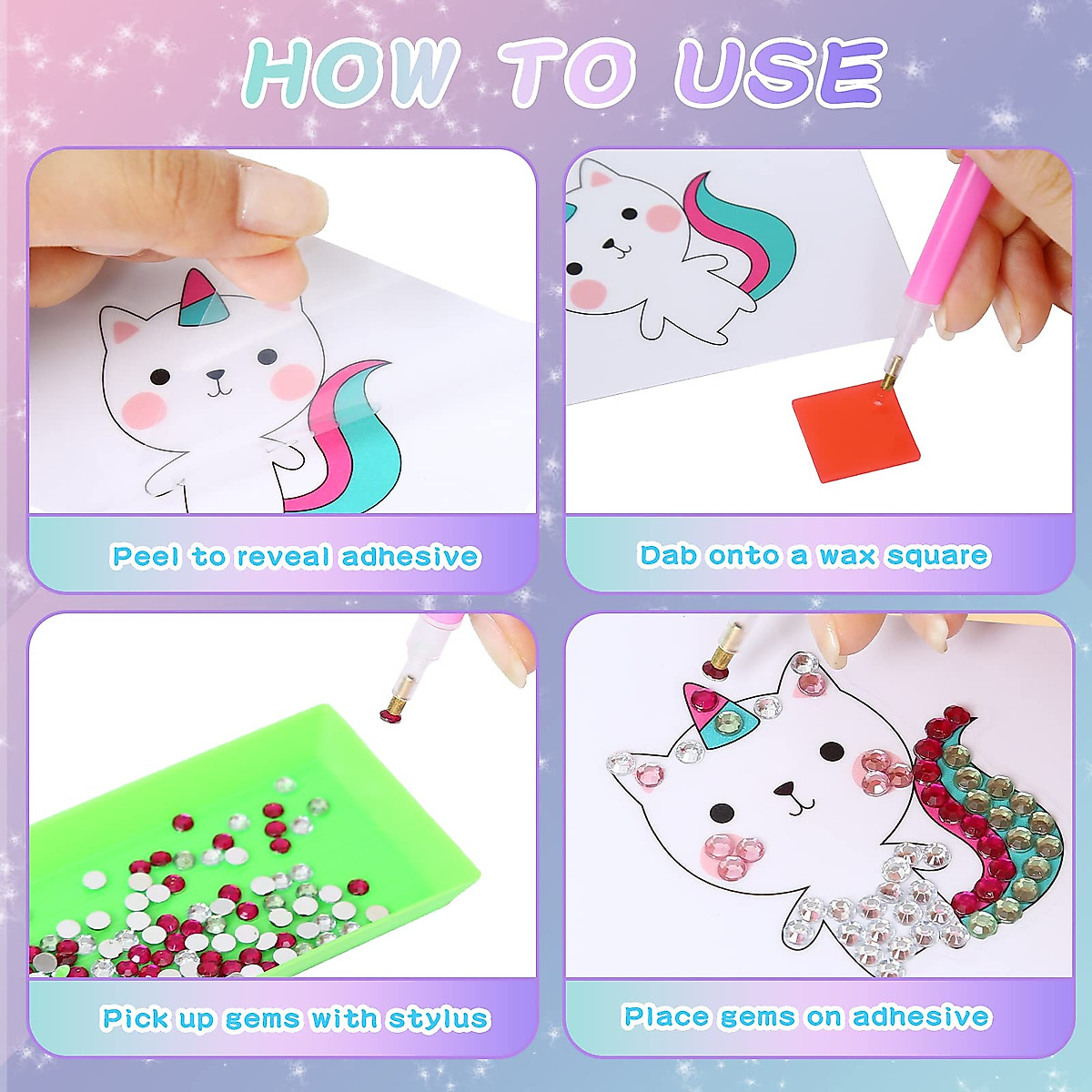 HOW TO USE

Peel to reveal adhesive

Dab onto a wax square

Pick up gems with stylus

Place gems on adhesive