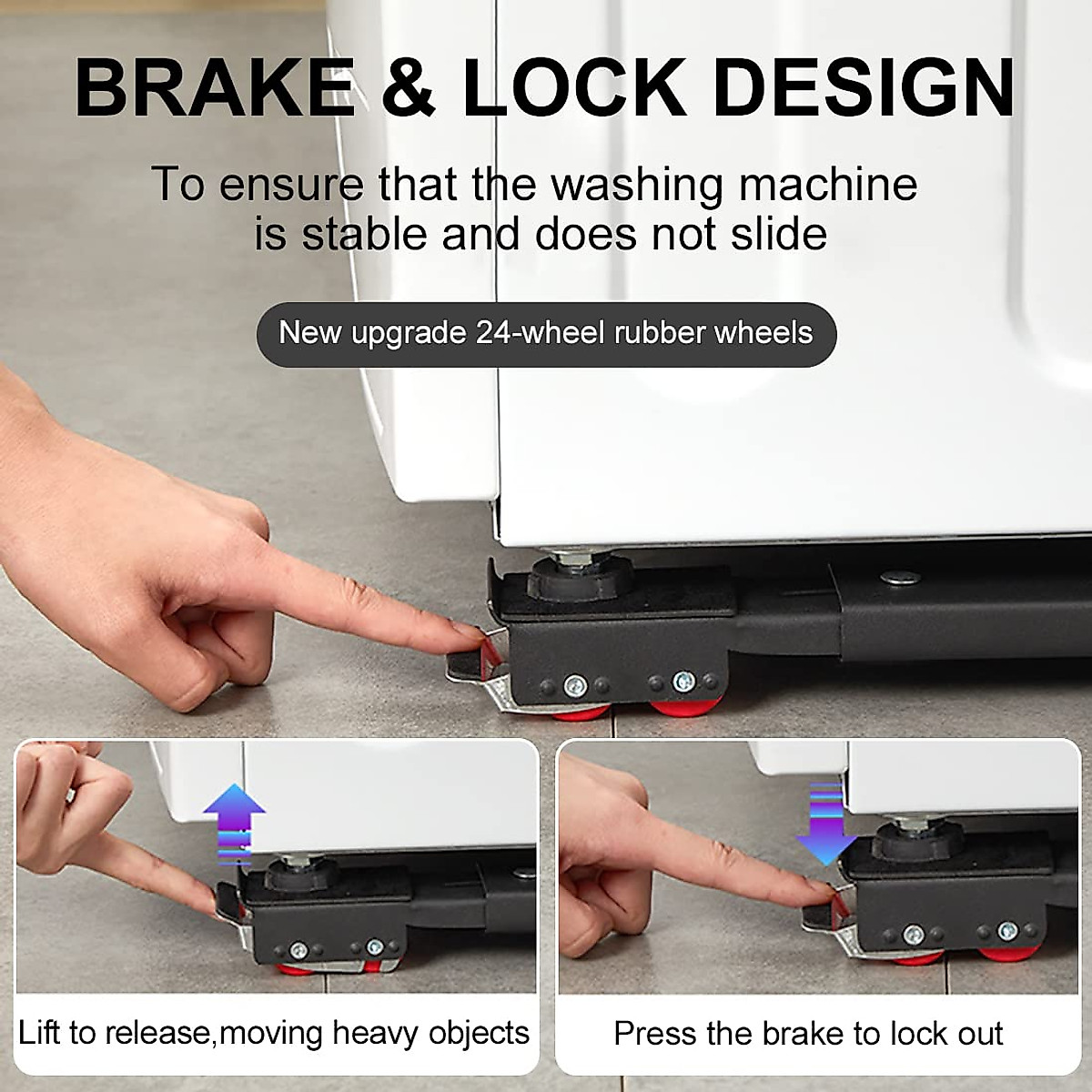 BRAKE & LOCK DESIGN

To ensure that the washing machine is stable and does not slide

New upgrade 24-wheel rubber wheels

Lift to release,moving heavy objects

Press the brake to lock out