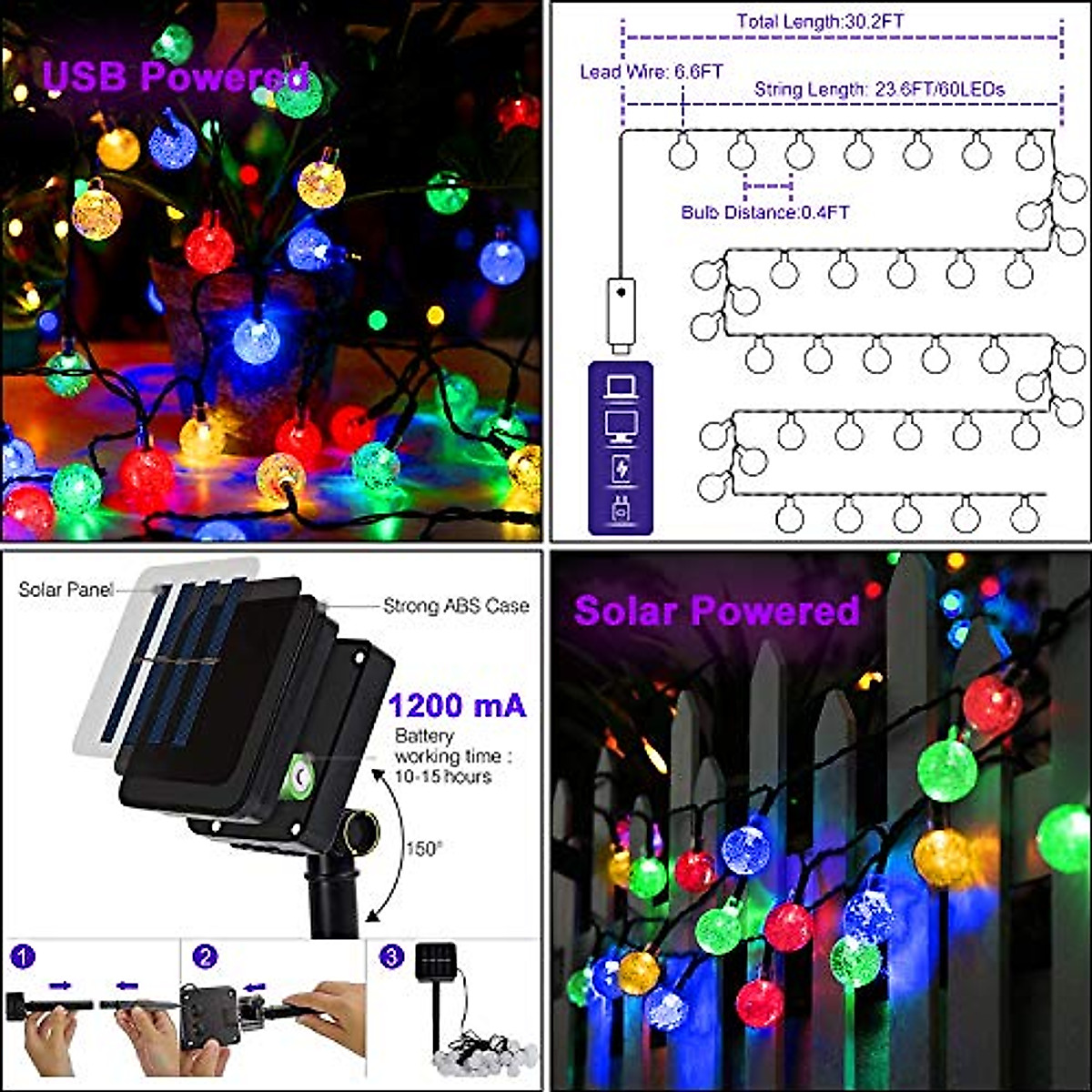 USB Powered

Total Length:30.2FT

Lead Wire: 6.6FT

String Length: 23.6FT/60LEDs

Bulb Distance:0.4FT

Solar Panel

Strong ABS Case

1200 mA

Battery working time : 10-15 hours

150°

1

2

3

Solar Powered