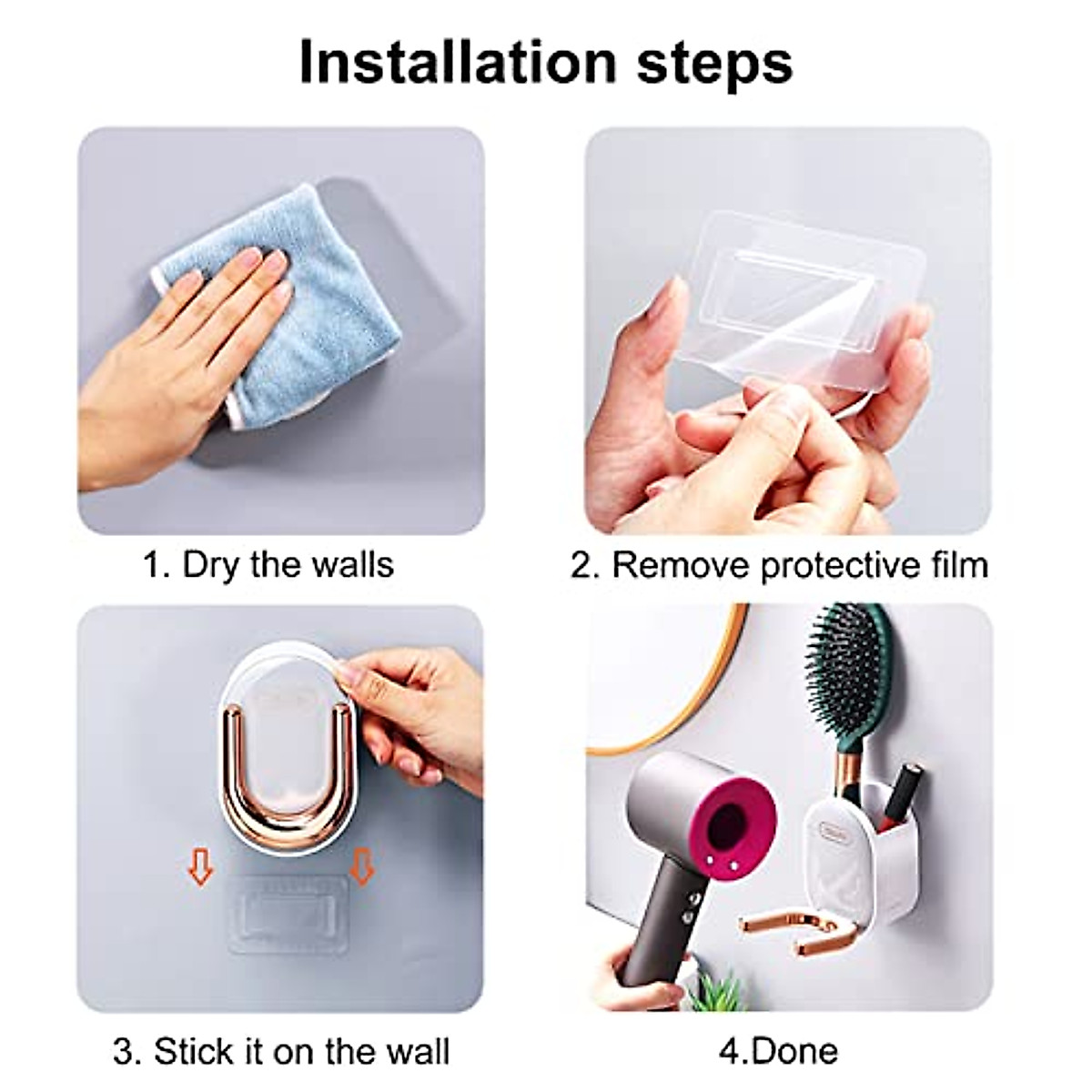 Installation steps

1. Dry the walls

2. Remove protective film

3. Stick it on the wall

4.Done