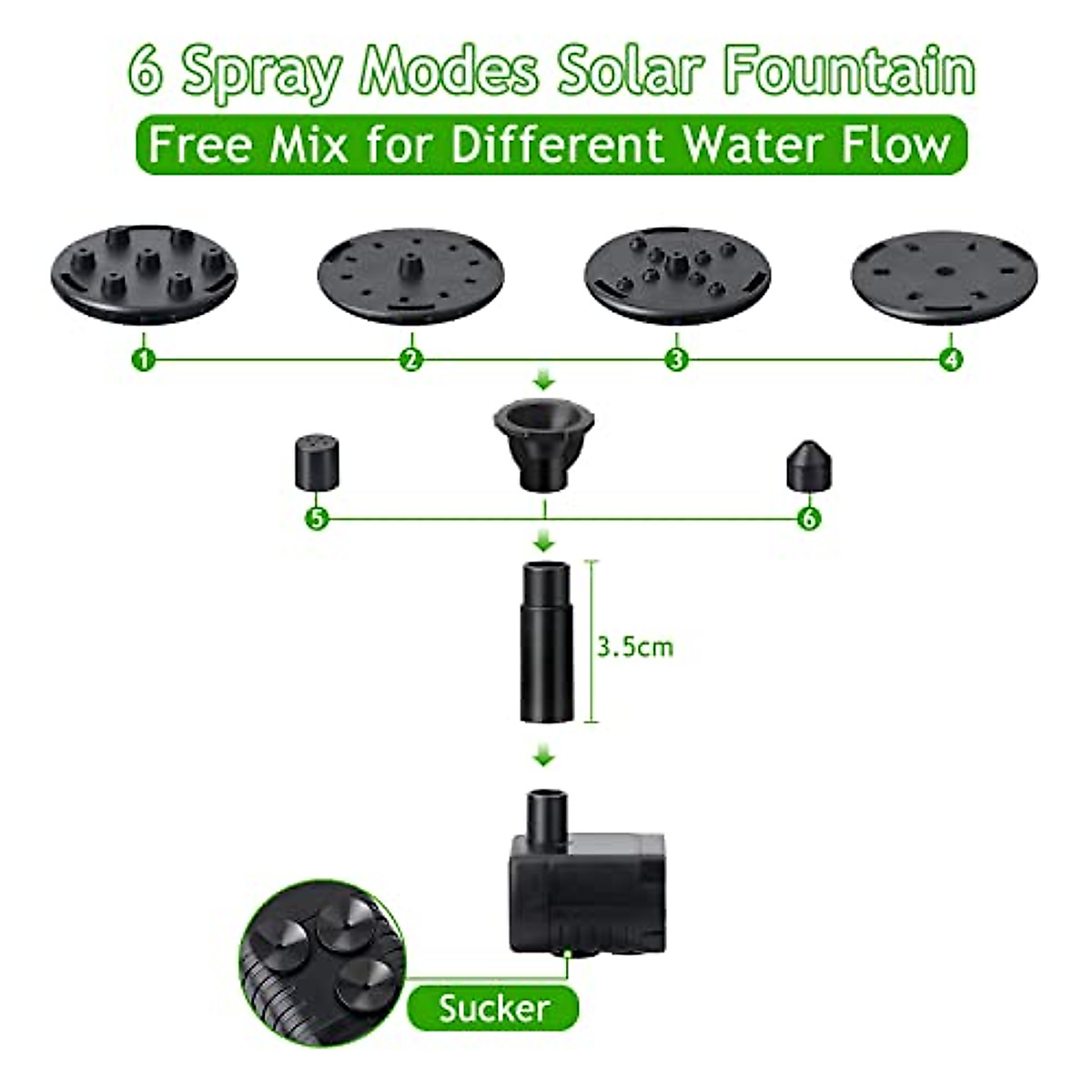 6 Spray Modes Solar Fountain
Free Mix for Different Water Flow

1
2
3
4

5
6

3.5cm

Sucker