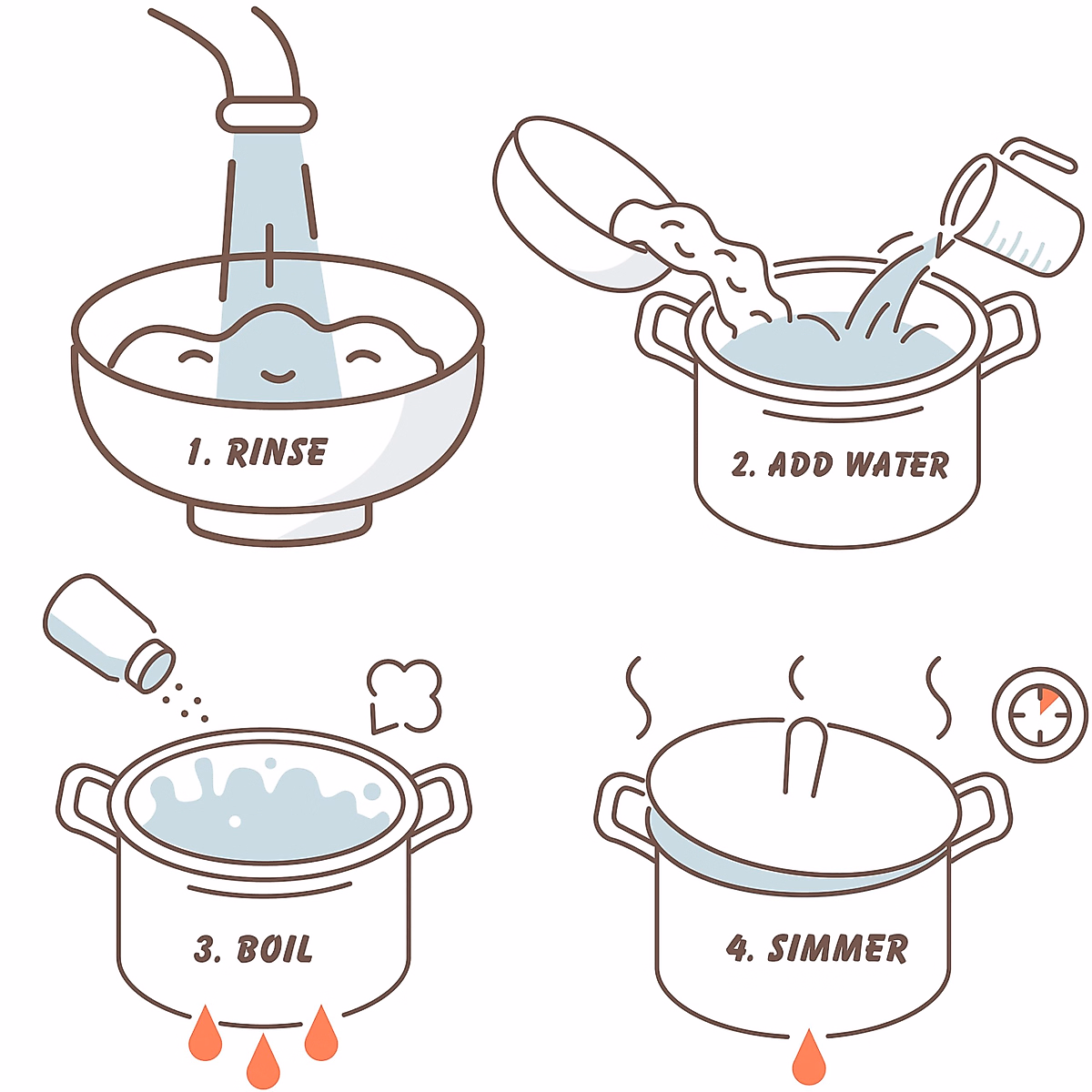 1. RINSE

2. ADD WATER

3. BOIL

4. SIMMER