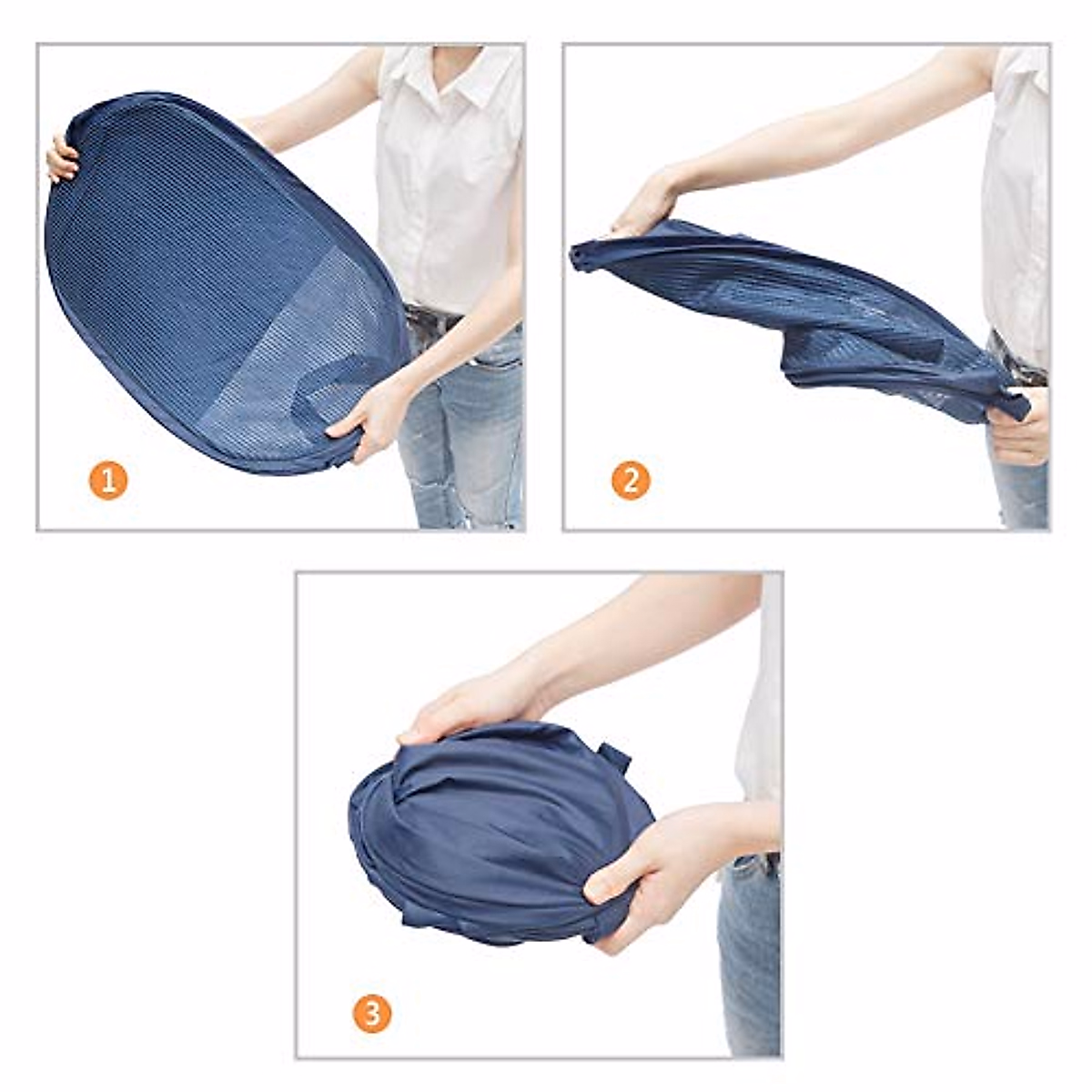 1

2

3