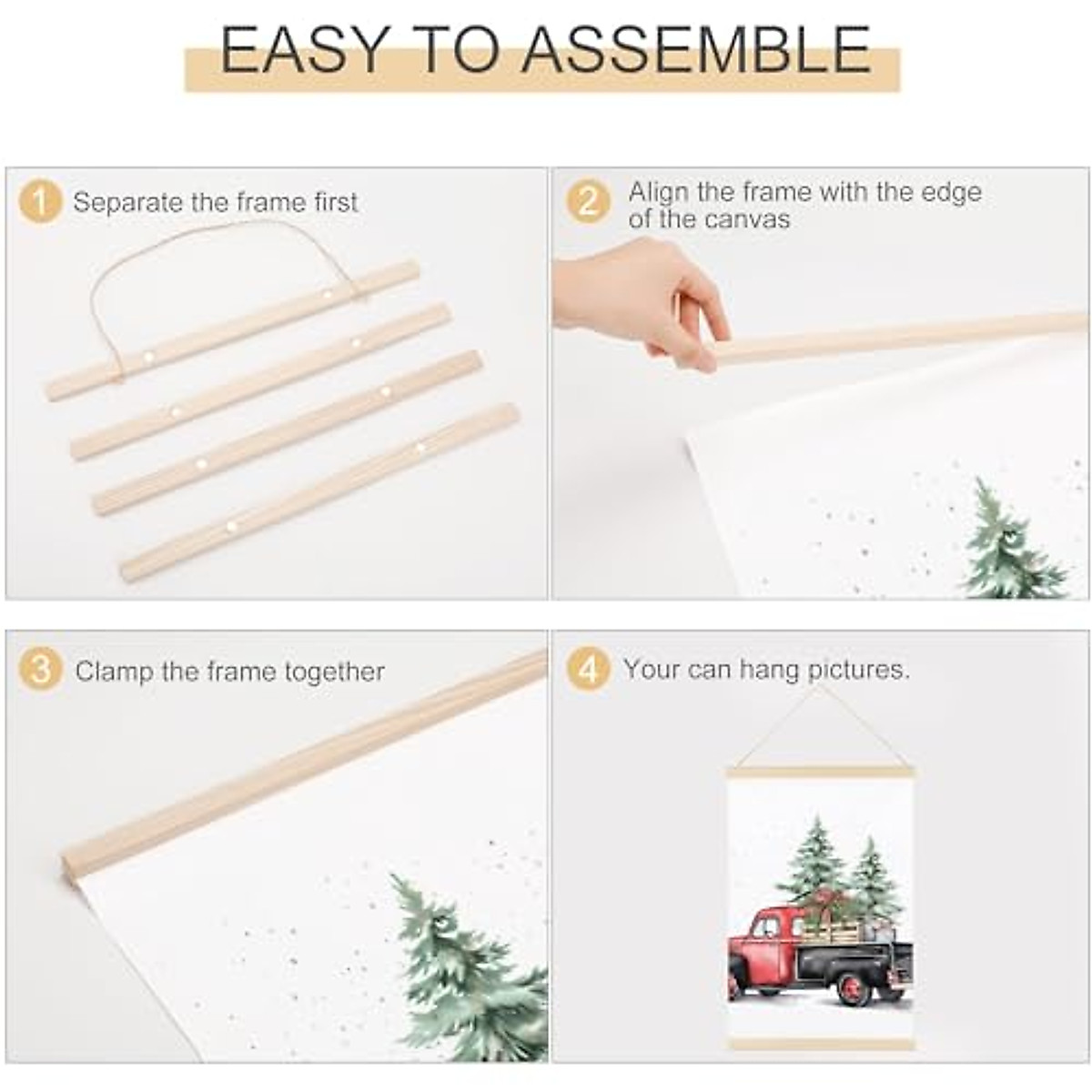 EASY TO ASSEMBLE

1 Separate the frame first

2 Align the frame with the edge of the canvas

3 Clamp the frame together

4 Your can hang pictures.