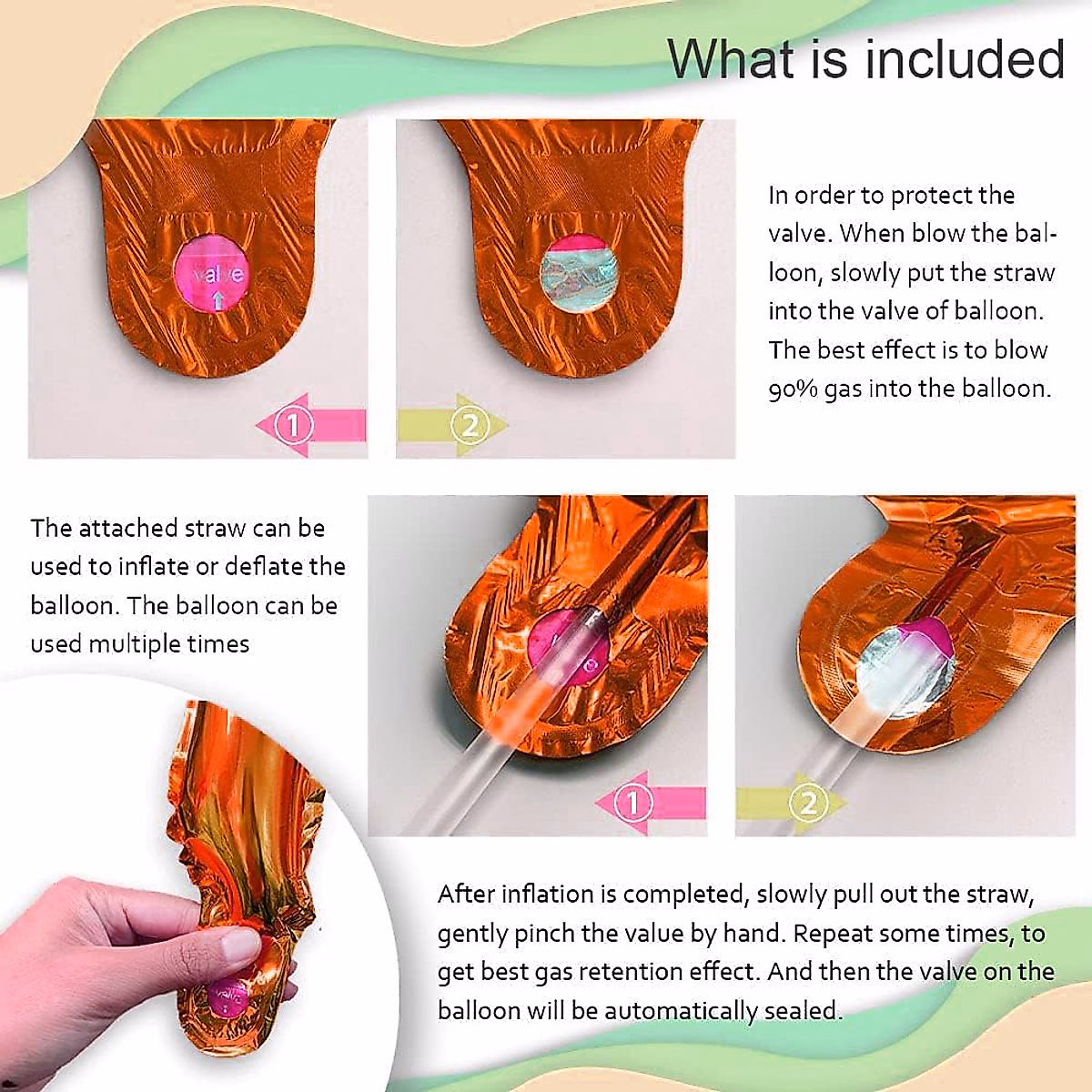 What is included

valve

①

②

In order to protect the valve. When blow the balloon, slowly put the straw into the valve of balloon. The best effect is to blow 90% gas into the balloon.

The attached straw can be used to inflate or deflate the balloon. The balloon can be used multiple times

①

②

valve

After inflation is completed, slowly pull out the straw, gently pinch the value by hand. Repeat some times, to get best gas retention effect. And then the valve on the balloon will be automatically sealed.