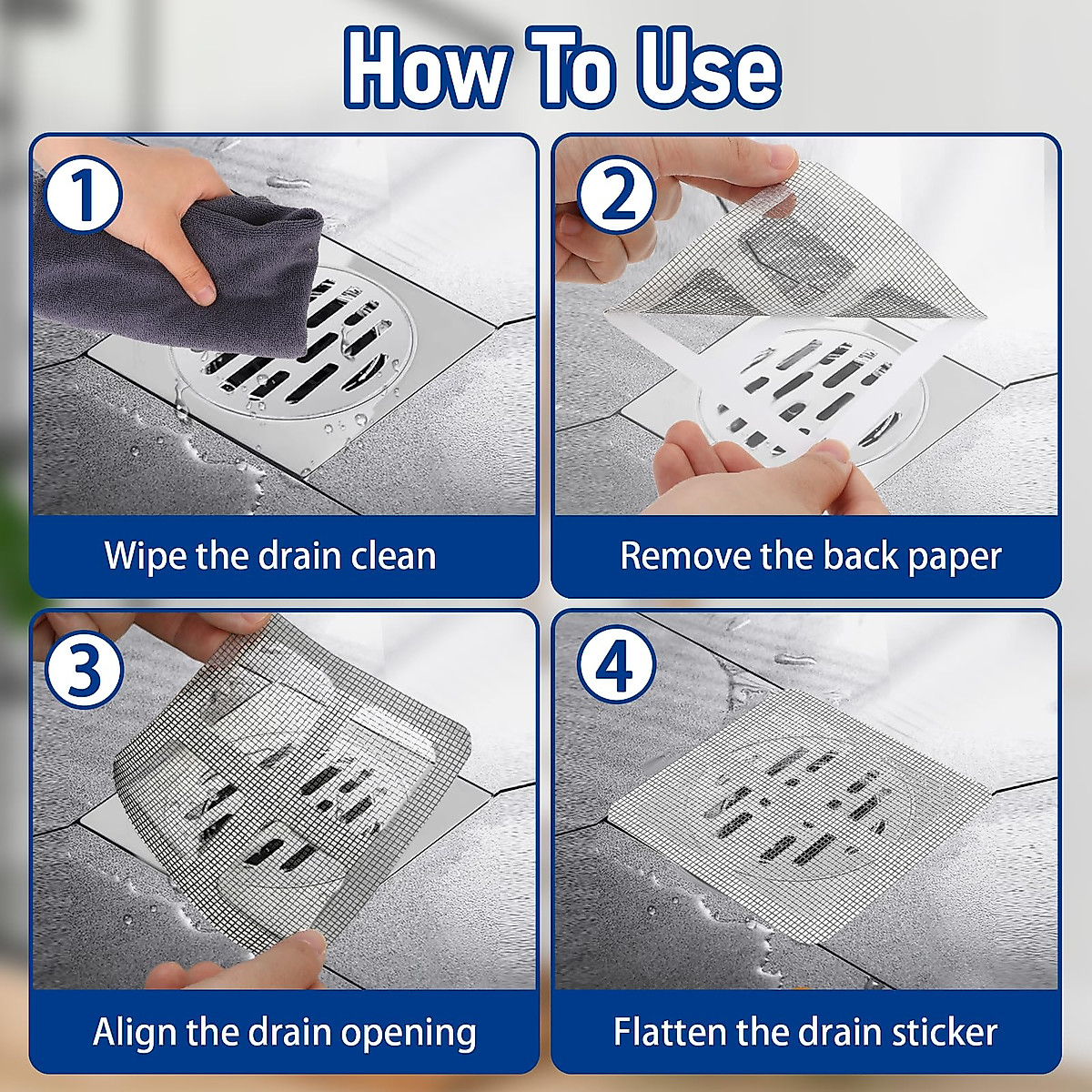 How To Use

1

Wipe the drain clean

2

Remove the back paper

3

Align the drain opening

4

Flatten the drain sticker