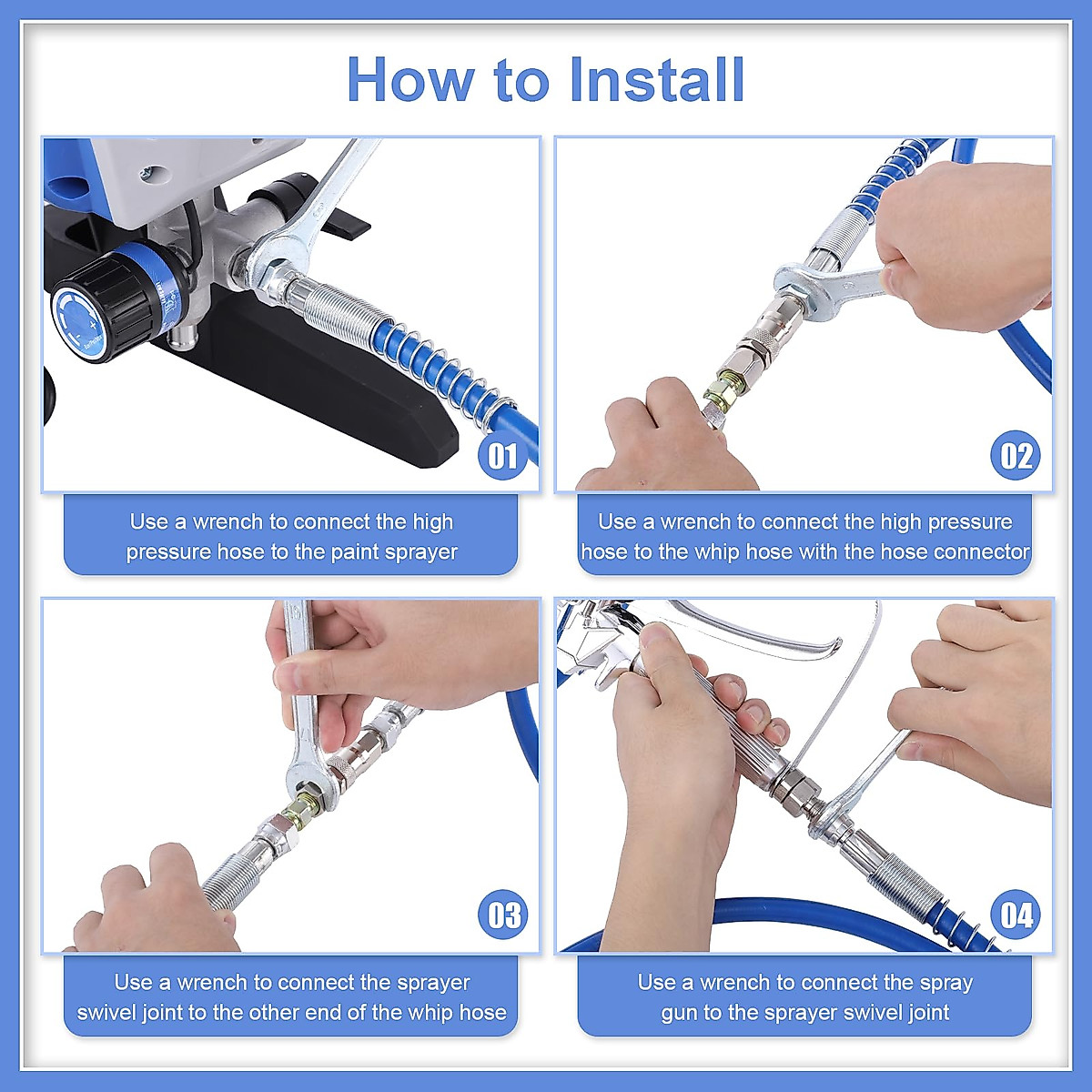 How to Install

01

Use a wrench to connect the high pressure hose to the paint sprayer

02

Use a wrench to connect the high pressure hose to the whip hose with the hose connector

03

Use a wrench to connect the sprayer swivel joint to the other end of the whip hose

04

Use a wrench to connect the spray gun to the sprayer swivel joint