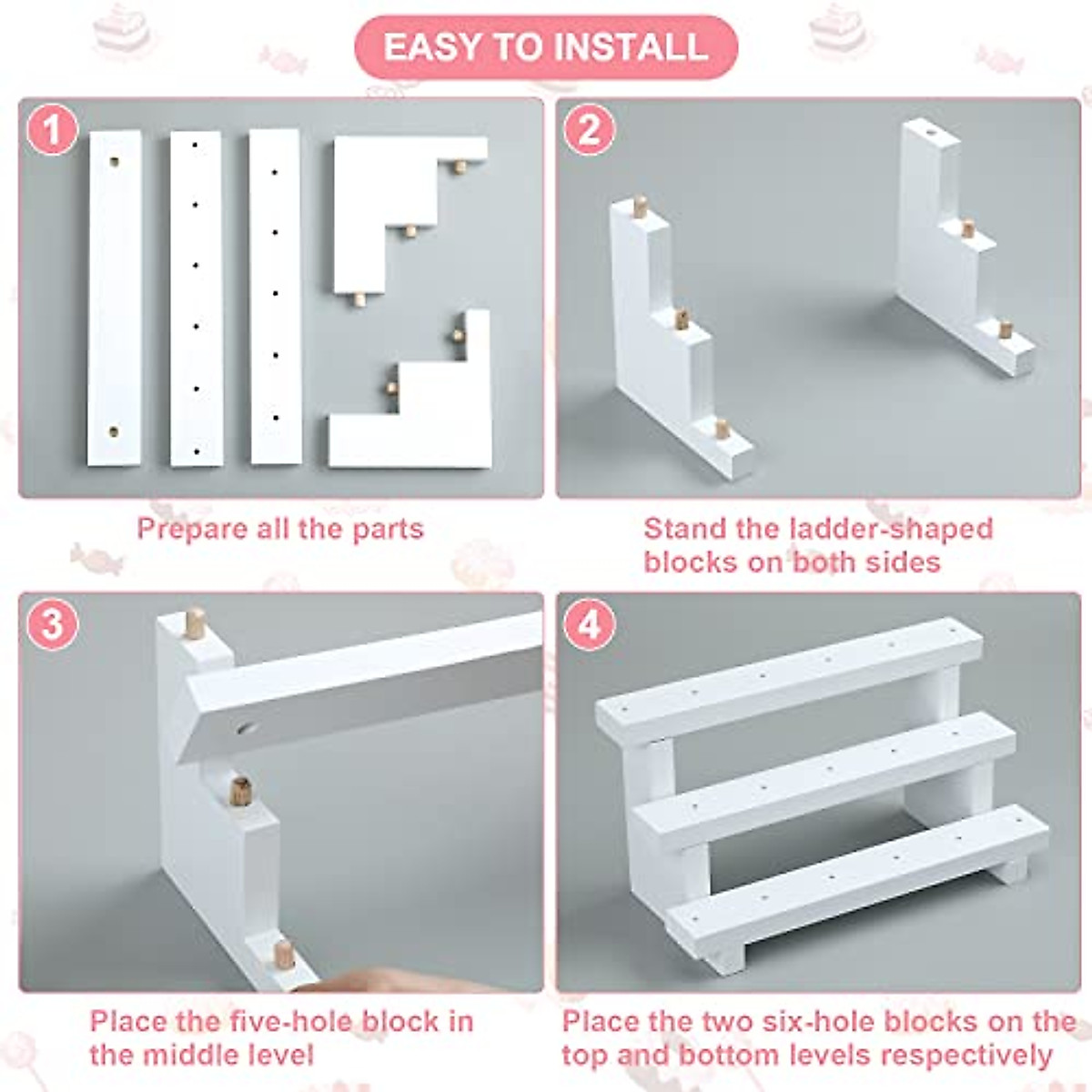 EASY TO INSTALL

1

Prepare all the parts

2

Stand the ladder-shaped blocks on both sides

3

Place the five-hole block in the middle level

4

Place the two six-hole blocks on the top and bottom levels respectively