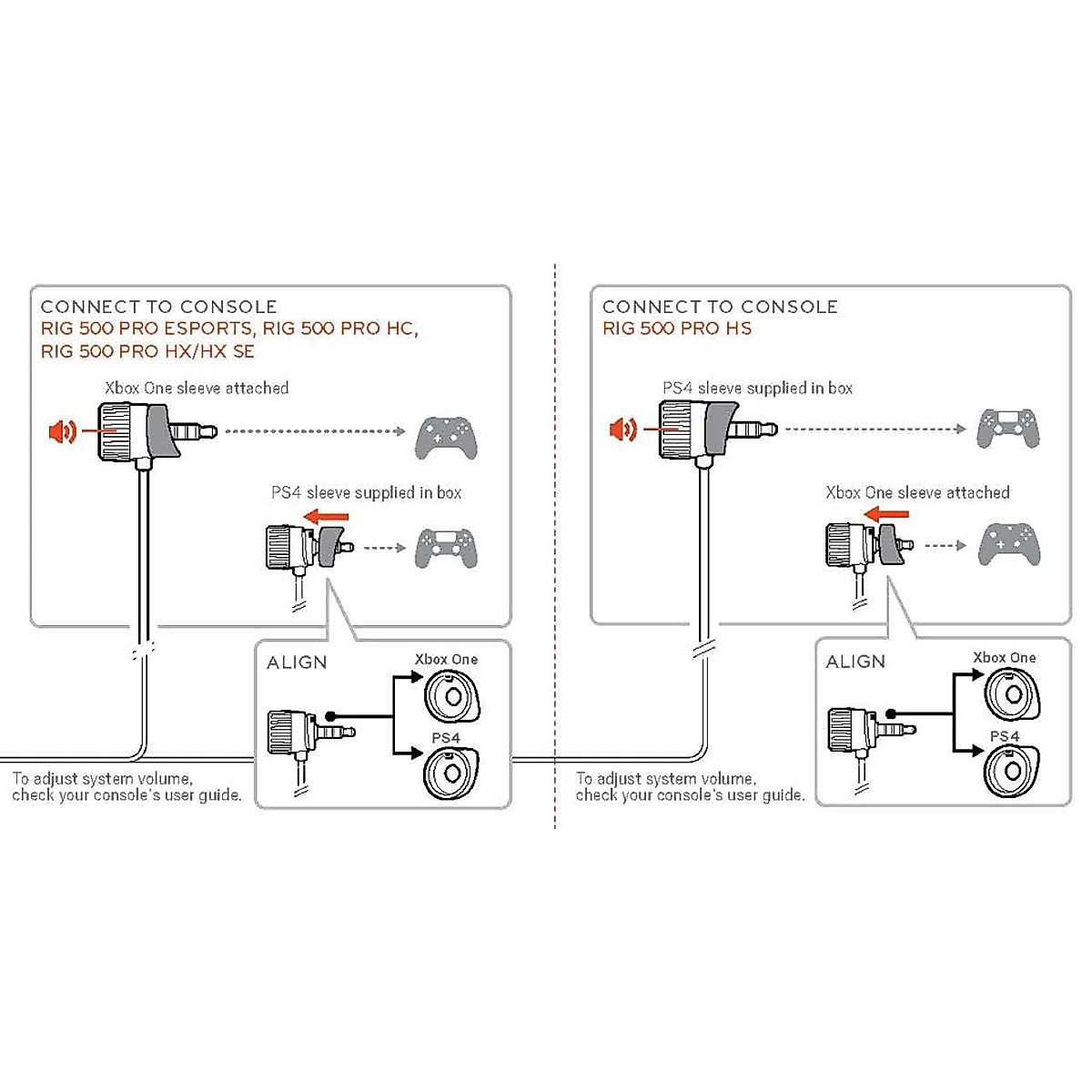 CONNECT TO CONSOLE
RIG 500 PRO ESPORTS, RIG 500 PRO HC,
RIG 500 PRO HX/HX SE

Xbox One sleeve attached

PS4 sleeve supplied in box

ALIGN

Xbox One

PS4

To adjust system volume, check your console's user guide.

CONNECT TO CONSOLE
RIG 500 PRO HS

PS4 sleeve supplied in box

Xbox One sleeve attached

ALIGN

Xbox One

PS4

To adjust system volume, check your console's user guide.