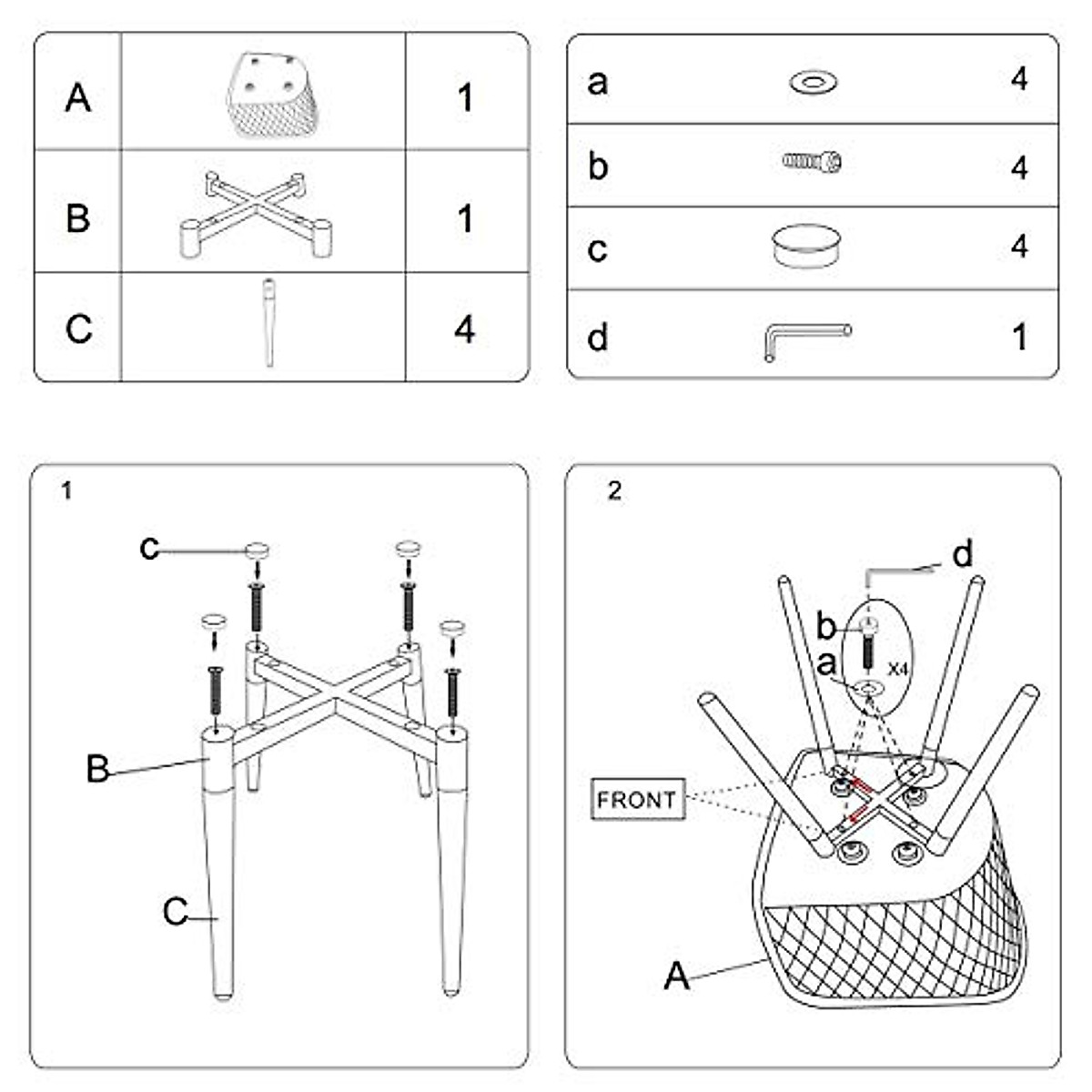 | A | | 1 |
|---|---|---|
| B | | 1 |
| C | | 4 |

| a | | 4 |
|---|---|---|
| b | | 4 |
| c | | 4 |
| d | | 1 |

1

c

B

C

2

d

b

a

X4

FRONT

A