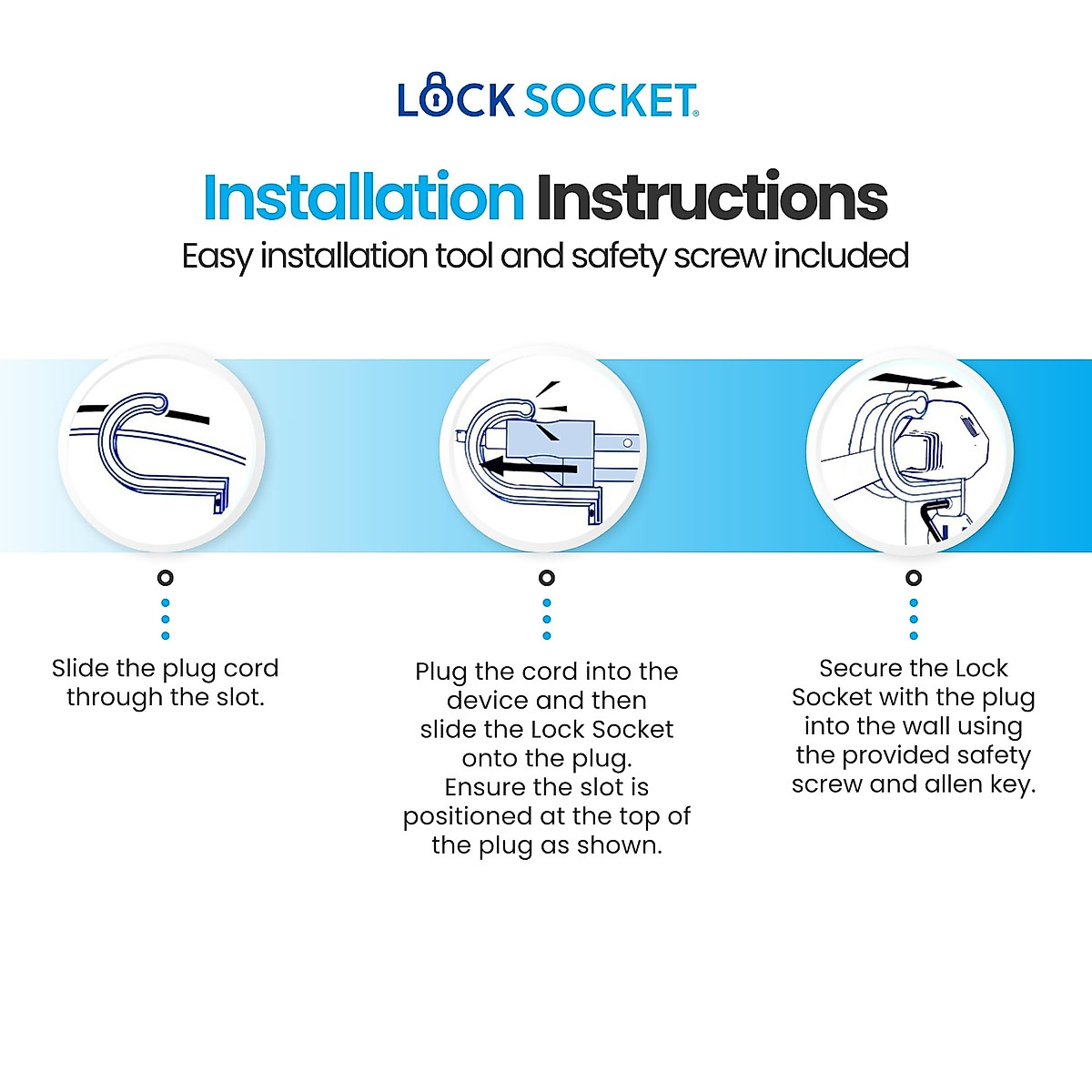 LOCK SOCKET®

Installation Instructions
Easy installation tool and safety screw included

Slide the plug cord through the slot.

Plug the cord into the device and then slide the Lock Socket onto the plug. Ensure the slot is positioned at the top of the plug as shown.

Secure the Lock Socket with the plug into the wall using the provided safety screw and allen key.