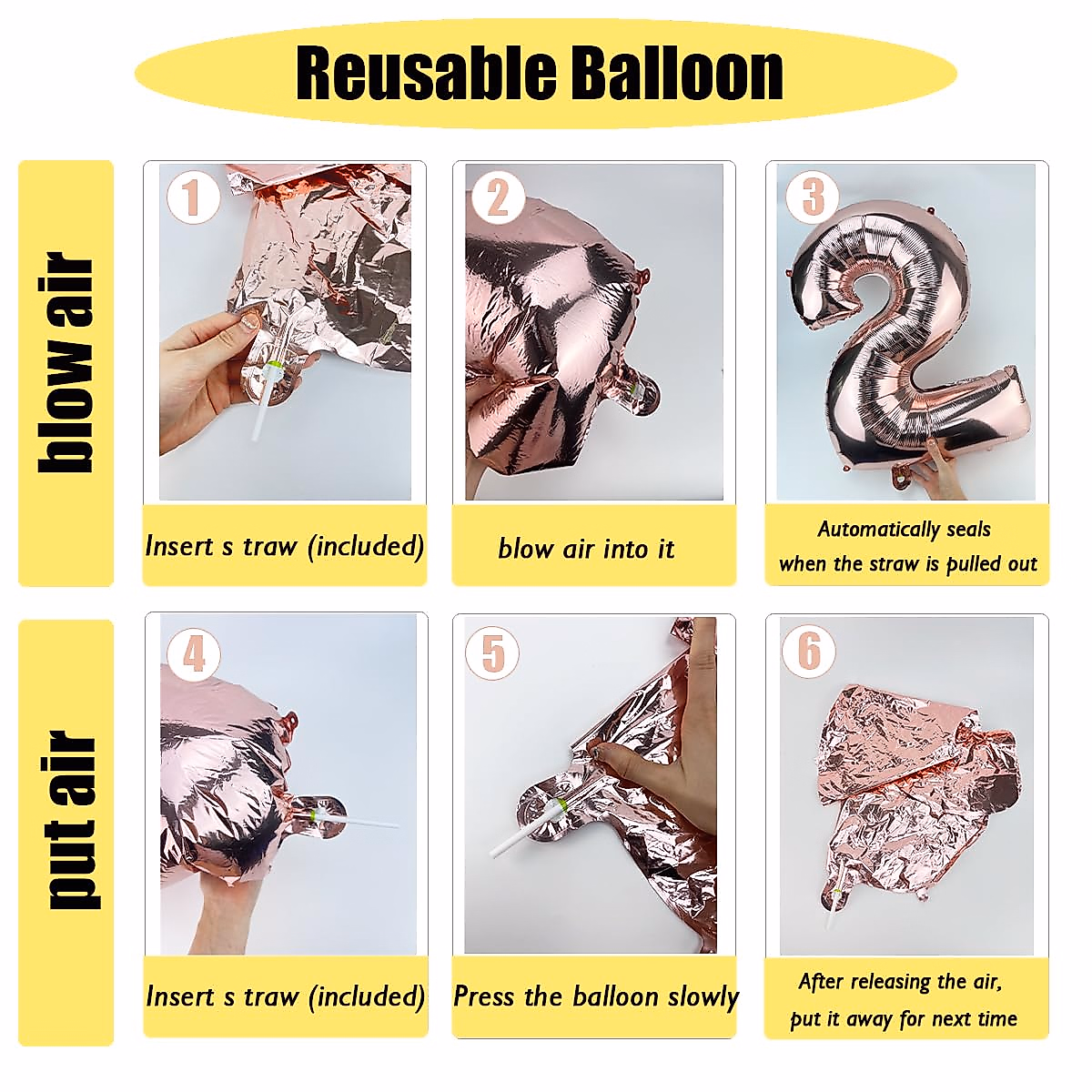 Reusable Balloon

blow air

1
Insert s traw (included)

2
blow air into it

3
Automatically seals when the straw is pulled out

put air

4
Insert s traw (included)

5
Press the balloon slowly

6
After releasing the air, put it away for next time