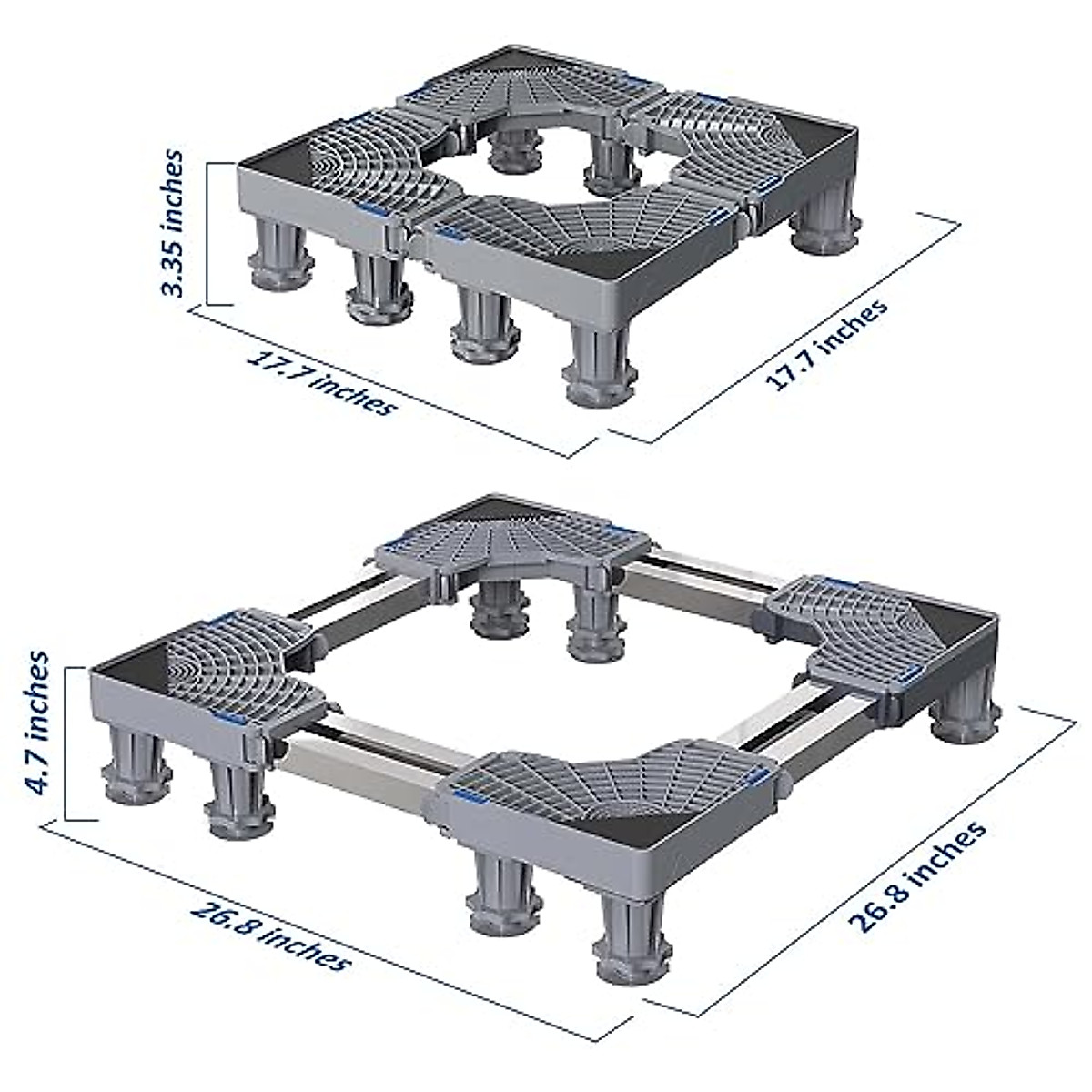 3.35 inches
17.7 inches
17.7 inches
4.7 inches
26.8 inches
26.8 inches