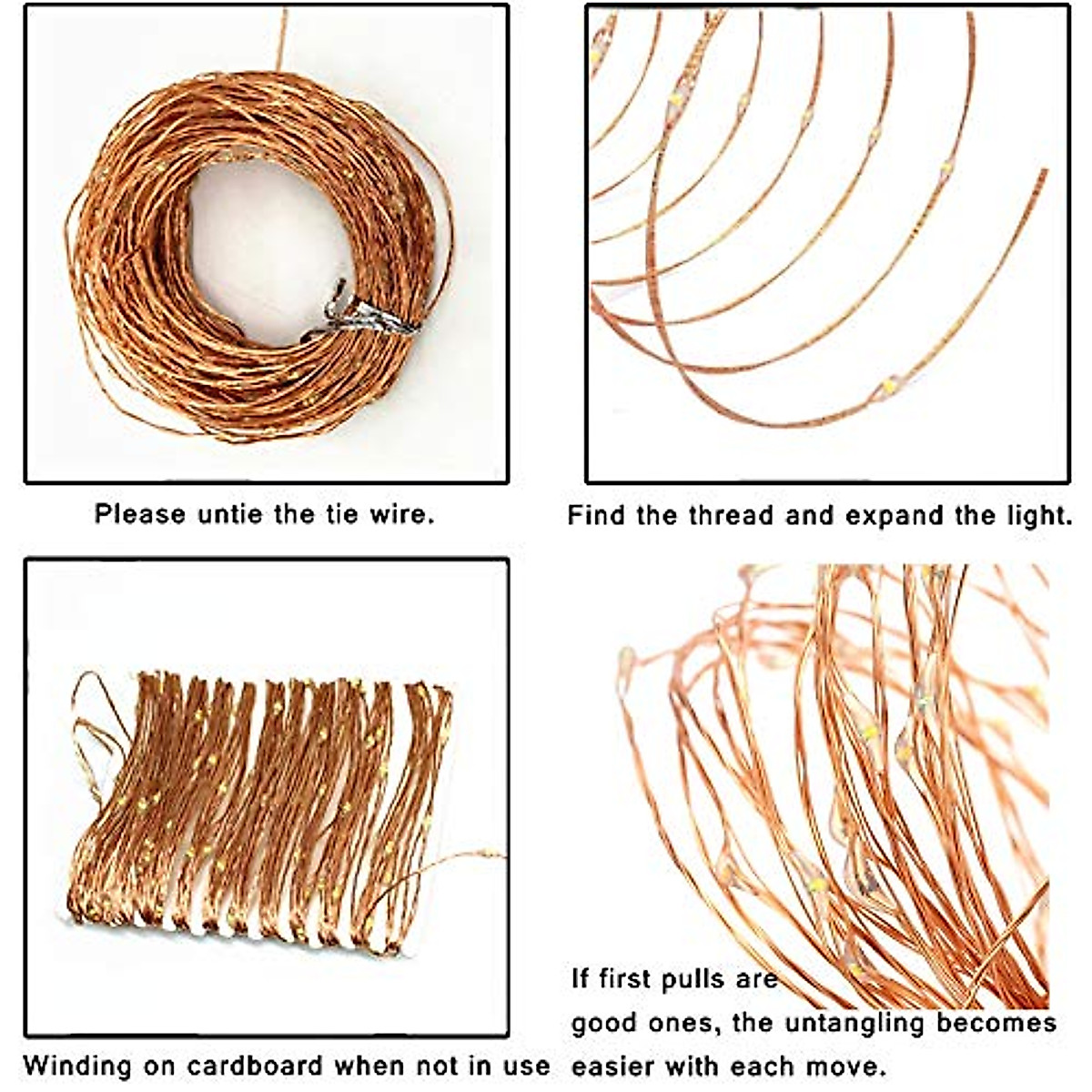 Please untie the tie wire.

Find the thread and expand the light.

Winding on cardboard when not in use

If first pulls are good ones, the untangling becomes easier with each move.