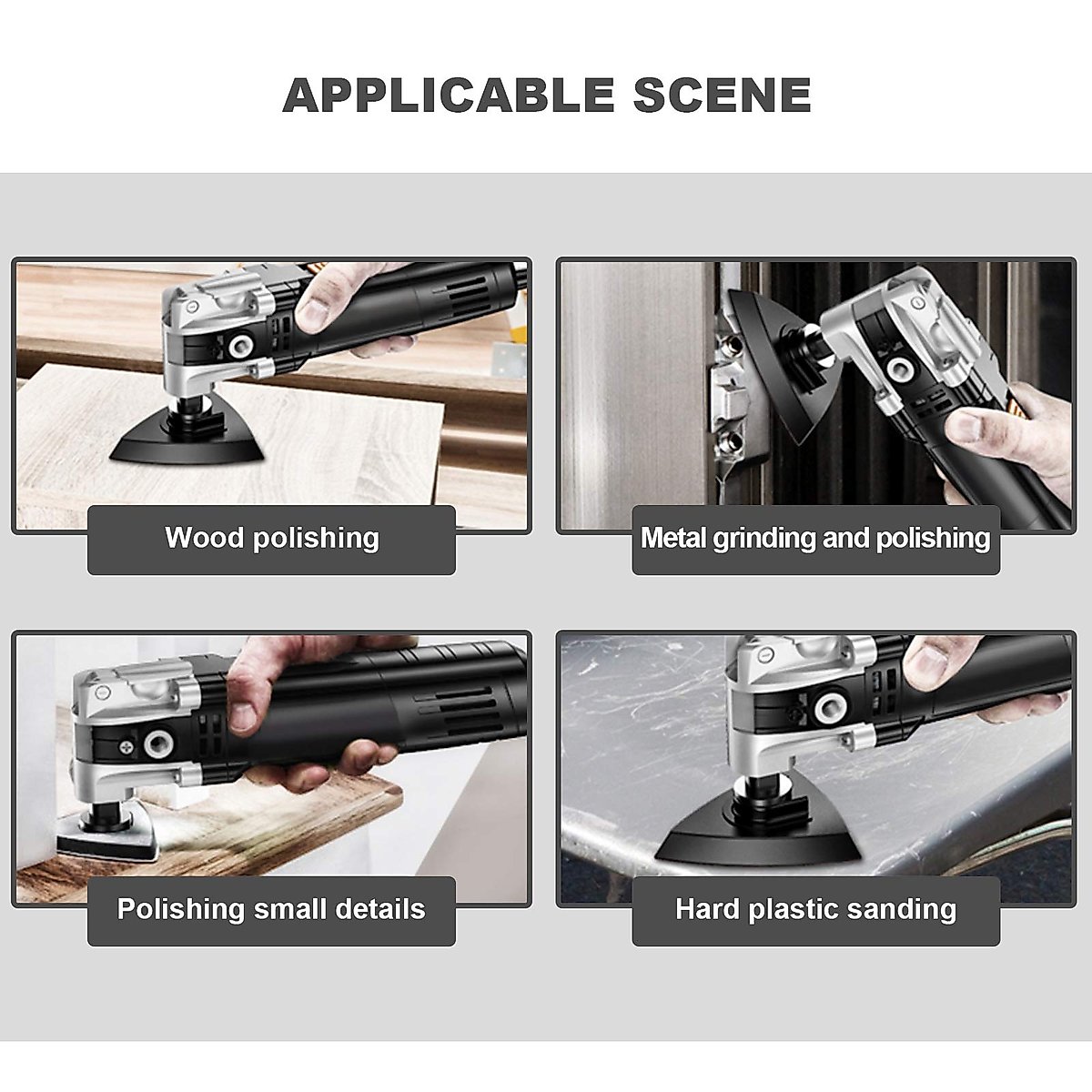 APPLICABLE SCENE

Wood polishing

Metal grinding and polishing

Polishing small details

Hard plastic sanding