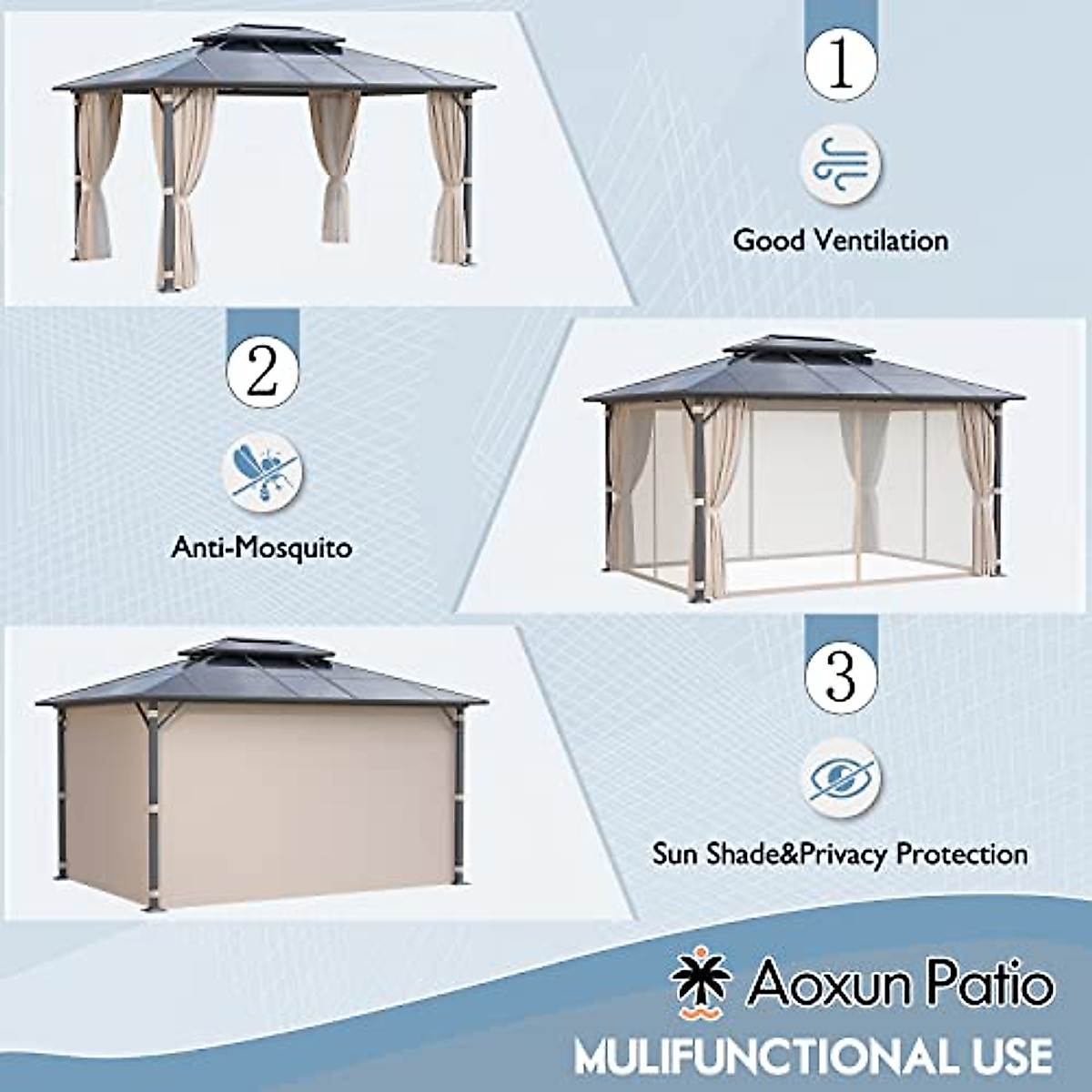 1

Good Ventilation

2

Anti-Mosquito

3

Sun Shade&Privacy Protection

Aoxun Patio

MULIFUNCTIONAL USE